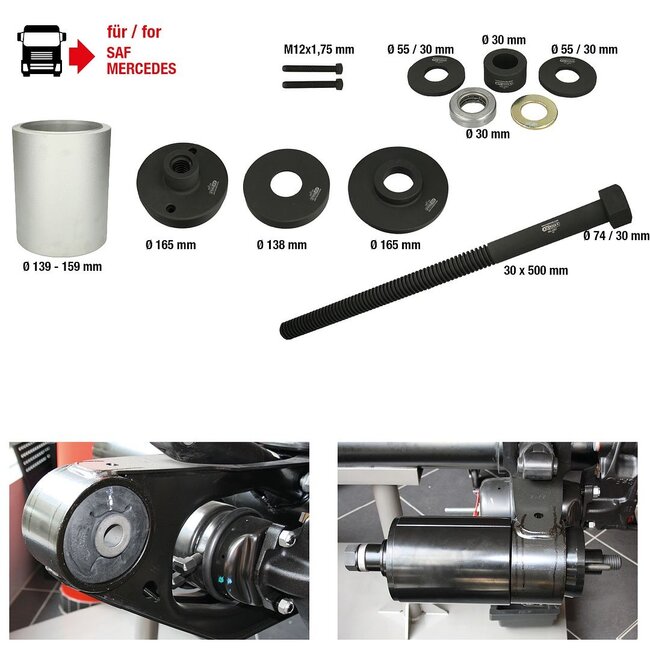 für / for
SAF
MERCEDES

M12x1,75 mm

Ø 55 / 30 mm
Ø 30 mm
Ø 55 / 30 mm

Ø 30 mm

Ø 139 - 159 mm

Ø 165 mm
Ø 138 mm
Ø 165 mm

Ø 74 / 30 mm

30 x 500 mm