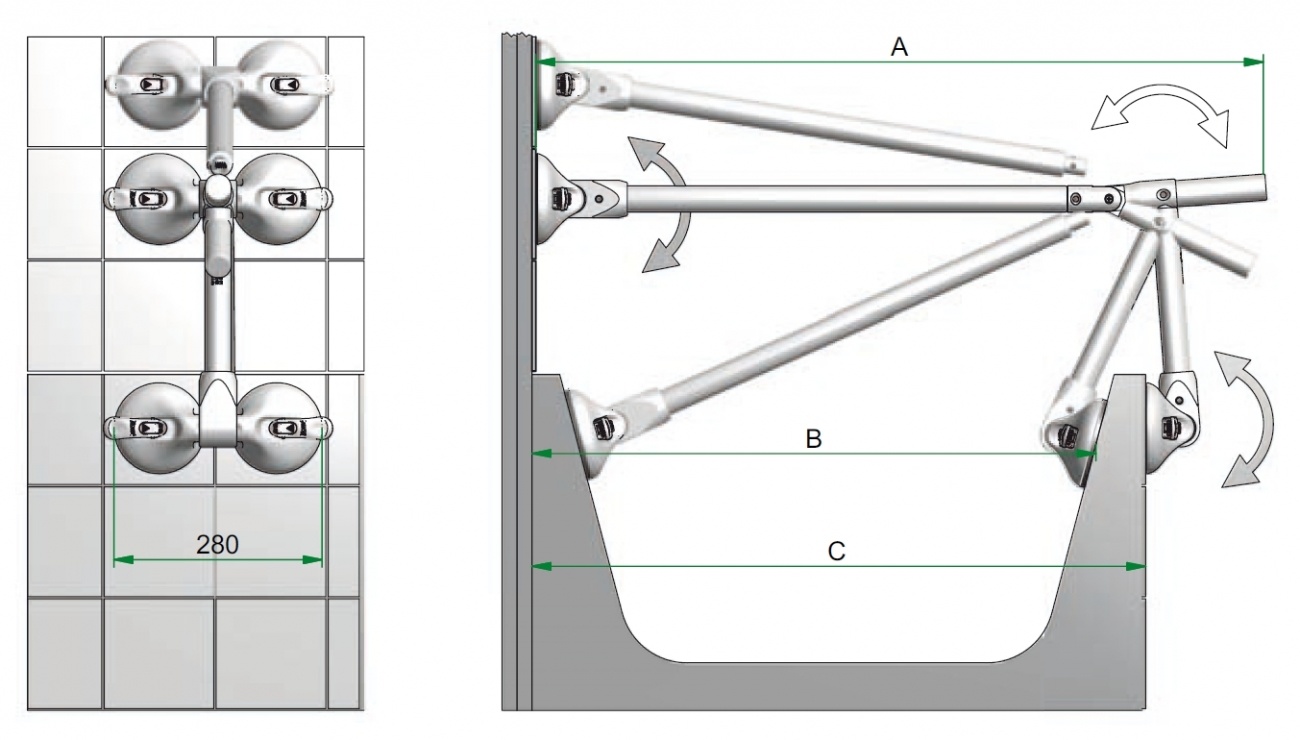 280

A

B

C