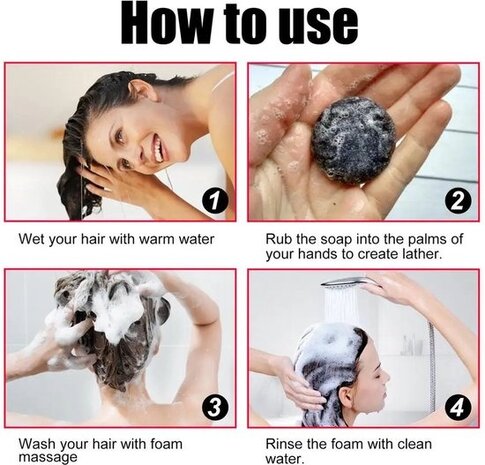 How to use

1

Wet your hair with warm water

2

Rub the soap into the palms of your hands to create lather.

3

Wash your hair with foam massage

4

Rinse the foam with clean water.