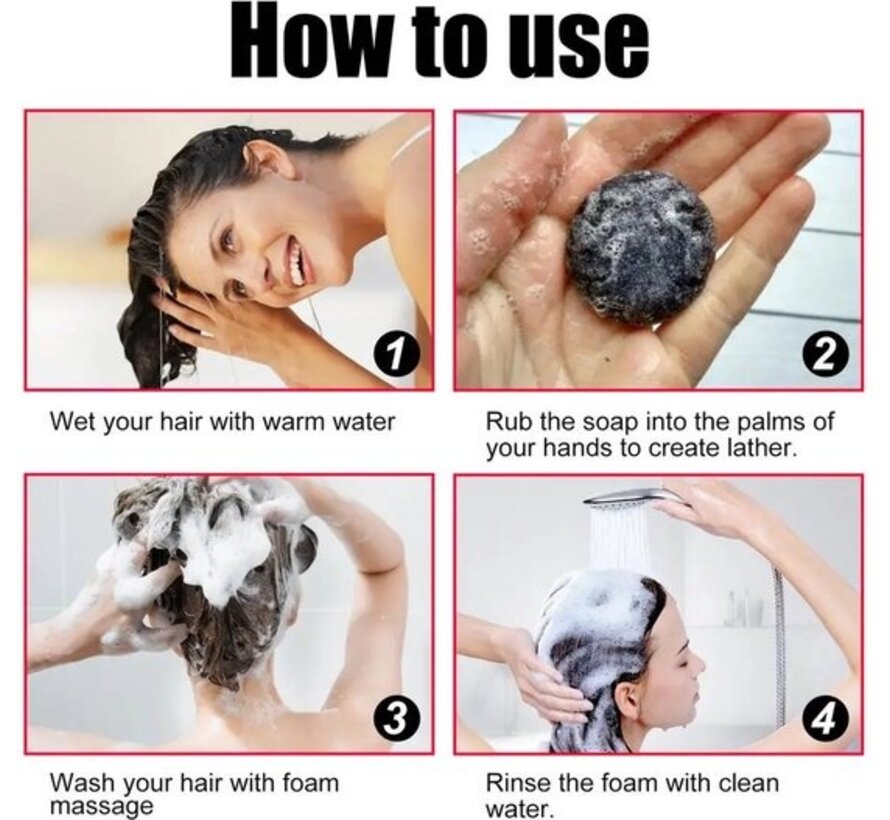 How to use

1

Wet your hair with warm water

2

Rub the soap into the palms of your hands to create lather.

3

Wash your hair with foam massage

4

Rinse the foam with clean water.