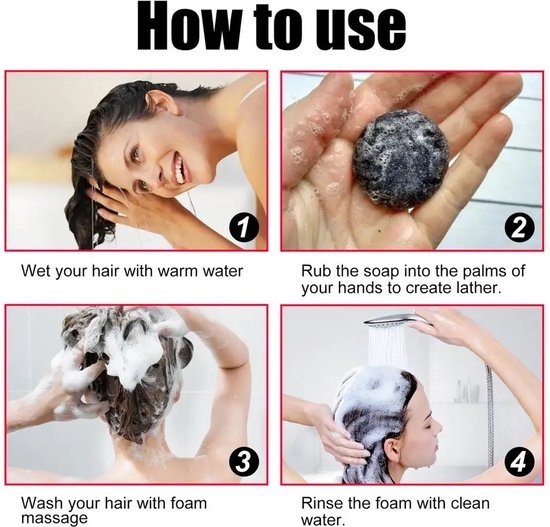 How to use

1

Wet your hair with warm water

2

Rub the soap into the palms of your hands to create lather.

3

Wash your hair with foam massage

4

Rinse the foam with clean water.