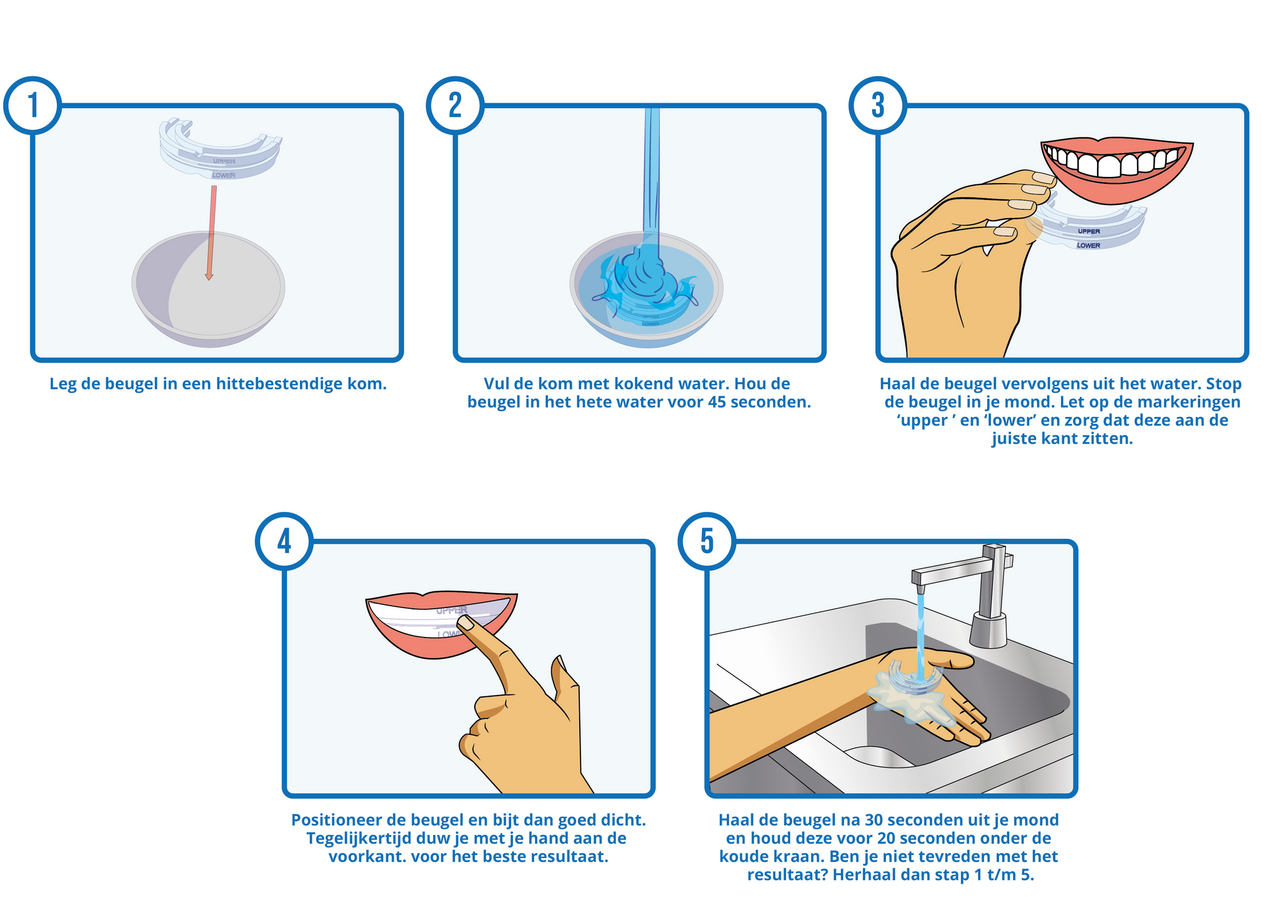 1

UPPER
LOWER

Leg de beugel in een hittebestendige kom.

2

Vul de kom met kokend water. Hou de beugel in het hete water voor 45 seconden.

3

UPPER
LOWER

Haal de beugel vervolgens uit het water. Stop de beugel in je mond. Let op de markeringen 'upper ' en 'lower' en zorg dat deze aan de juiste kant zitten.

4

UPPER
LOWER

Positioneer de beugel en bijt dan goed dicht. Tegelijkertijd duw je met je hand aan de voorkant. voor het beste resultaat.

5

Haal de beugel na 30 seconden uit je mond en houd deze voor 20 seconden onder de koude kraan. Ben je niet tevreden met het resultaat? Herhaal dan stap 1 t/m 5.