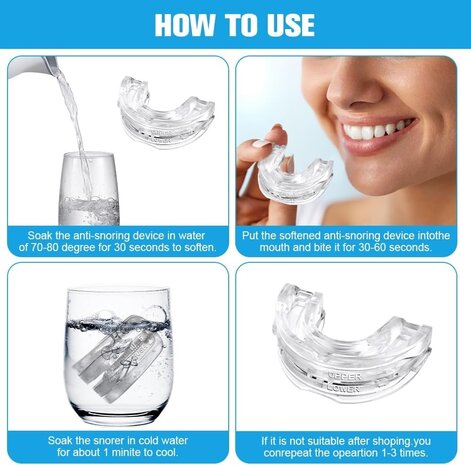 HOW TO USE

UPPER
LOWER

Soak the anti-snoring device in water of 70-80 degree for 30 seconds to soften.

Put the softened anti-snoring device intothe mouth and bite it for 30-60 seconds.

Soak the snorer in cold water for about 1 minite to cool.

UPPER
LOWER

If it is not suitable after shoping.you conrepeat the opeartion 1-3 times.