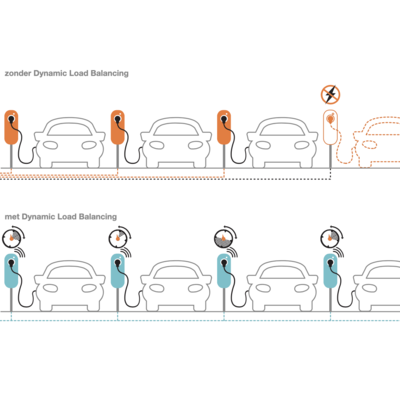 zonder Dynamic Load Balancing

met Dynamic Load Balancing