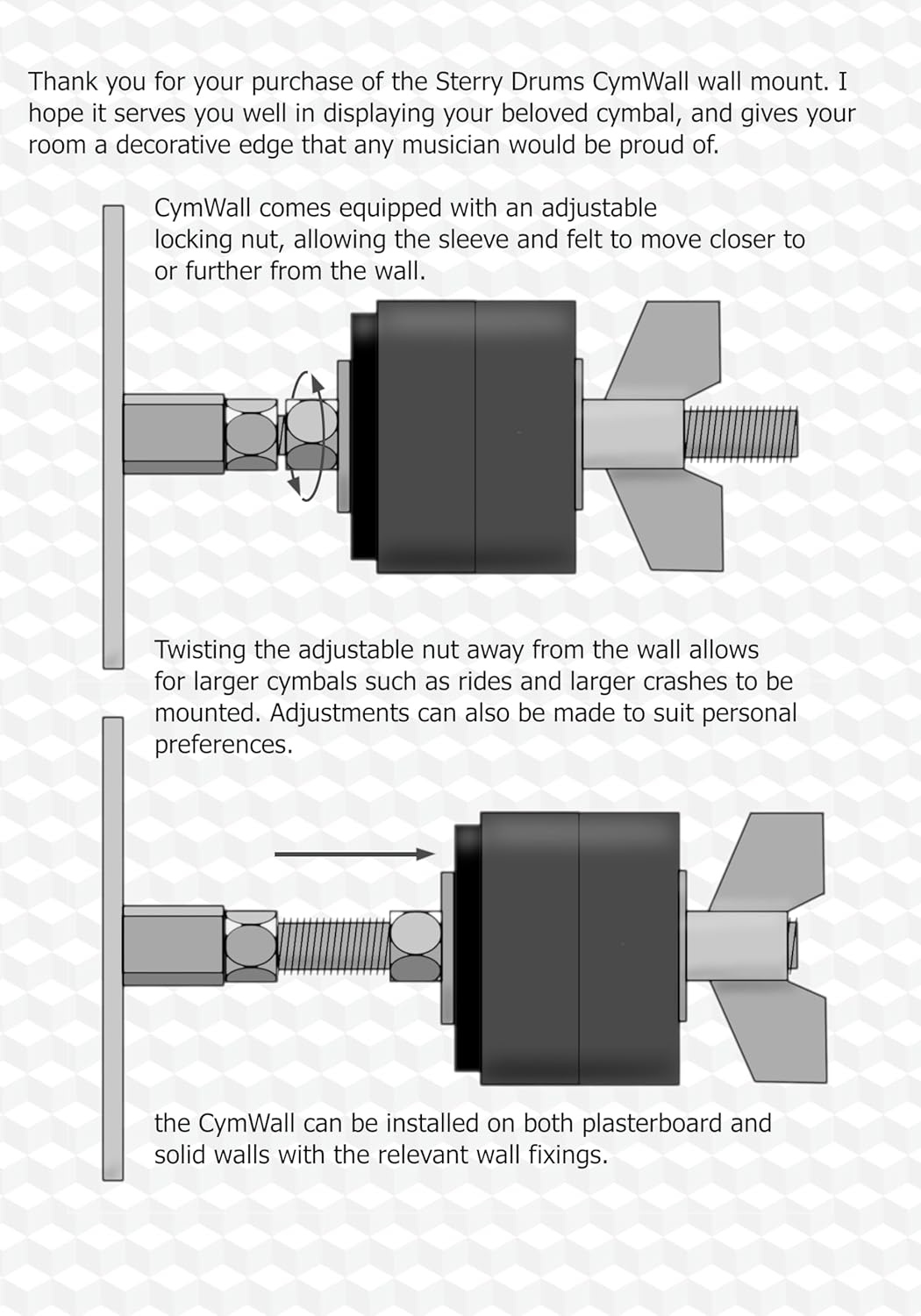 Thank you for your purchase of the Sterry Drums CymWall wall mount. I hope it serves you well in displaying your beloved cymbal, and gives your room a decorative edge that any musician would be proud of.

CymWall comes equipped with an adjustable locking nut, allowing the sleeve and felt to move closer to or further from the wall.

Twisting the adjustable nut away from the wall allows for larger cymbals such as rides and larger crashes to be mounted. Adjustments can also be made to suit personal preferences.

the CymWall can be installed on both plasterboard and solid walls with the relevant wall fixings.