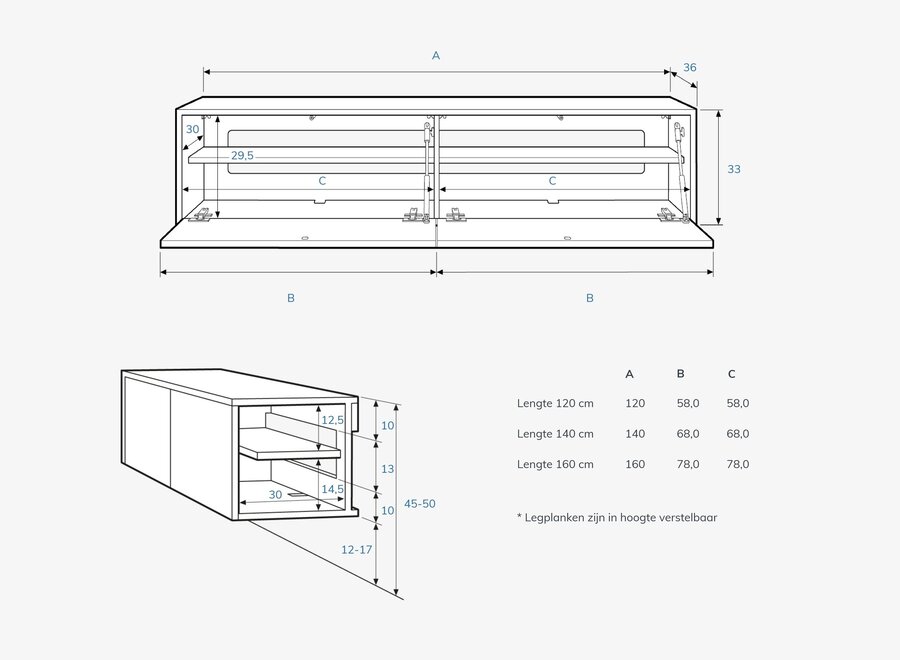 A
36
30
29,5
C
C
33
B
B

12,5
10
13
14,5
30
10
45-50
12-17

|  | A | B | C |
|---|---|---|---|
| Lengte 120 cm | 120 | 58,0 | 58,0 |
| Lengte 140 cm | 140 | 68,0 | 68,0 |
| Lengte 160 cm | 160 | 78,0 | 78,0 |

* Legplanken zijn in hoogte verstelbaar