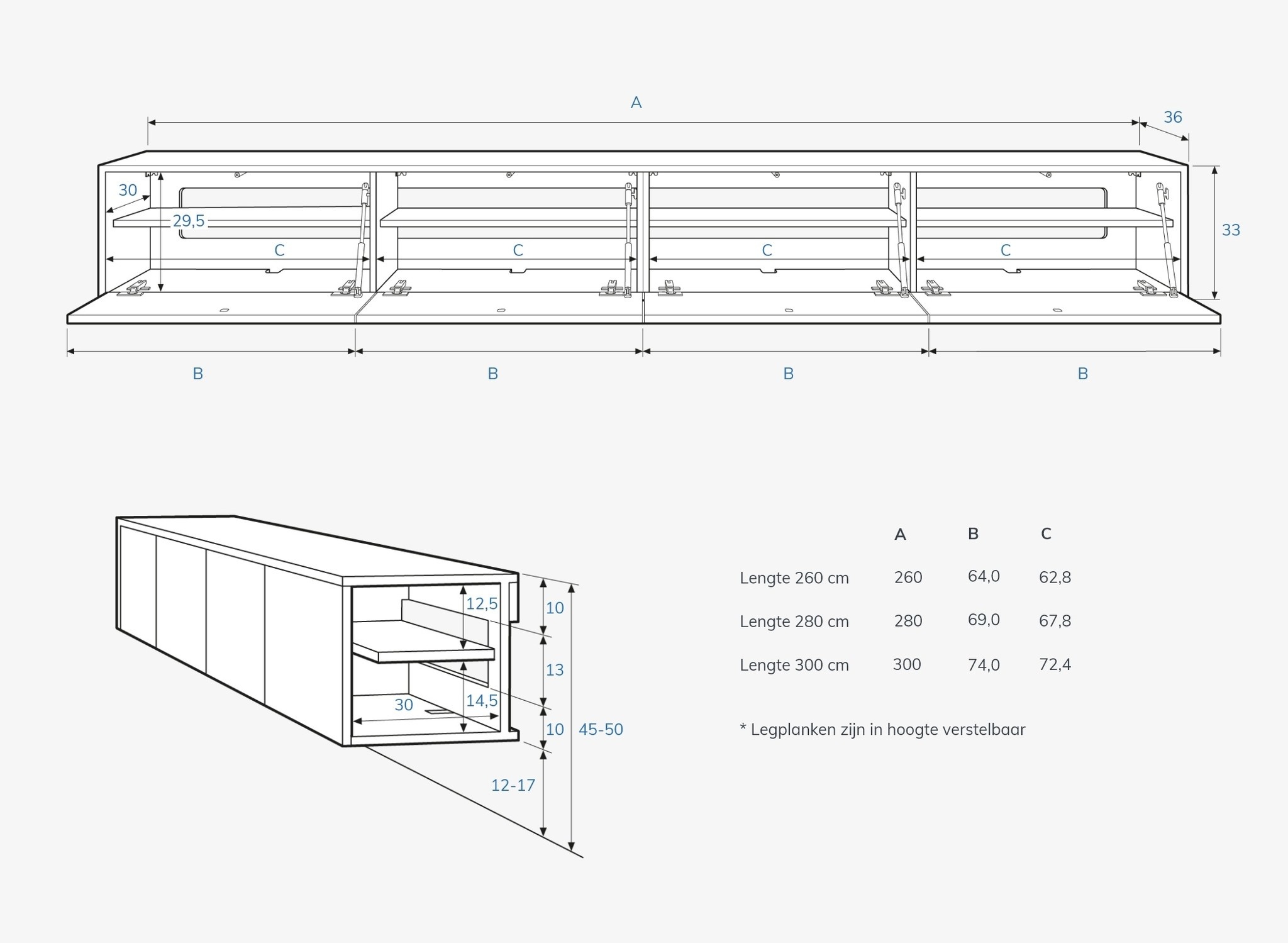 A

36

30

29,5

33

C C C C

B B B B

12,5

10

13

14,5

30

10

45-50

12-17

| | A | B | C |
|---|---|---|---|
| Lengte 260 cm | 260 | 64,0 | 62,8 |
| Lengte 280 cm | 280 | 69,0 | 67,8 |
| Lengte 300 cm | 300 | 74,0 | 72,4 |

* Legplanken zijn in hoogte verstelbaar