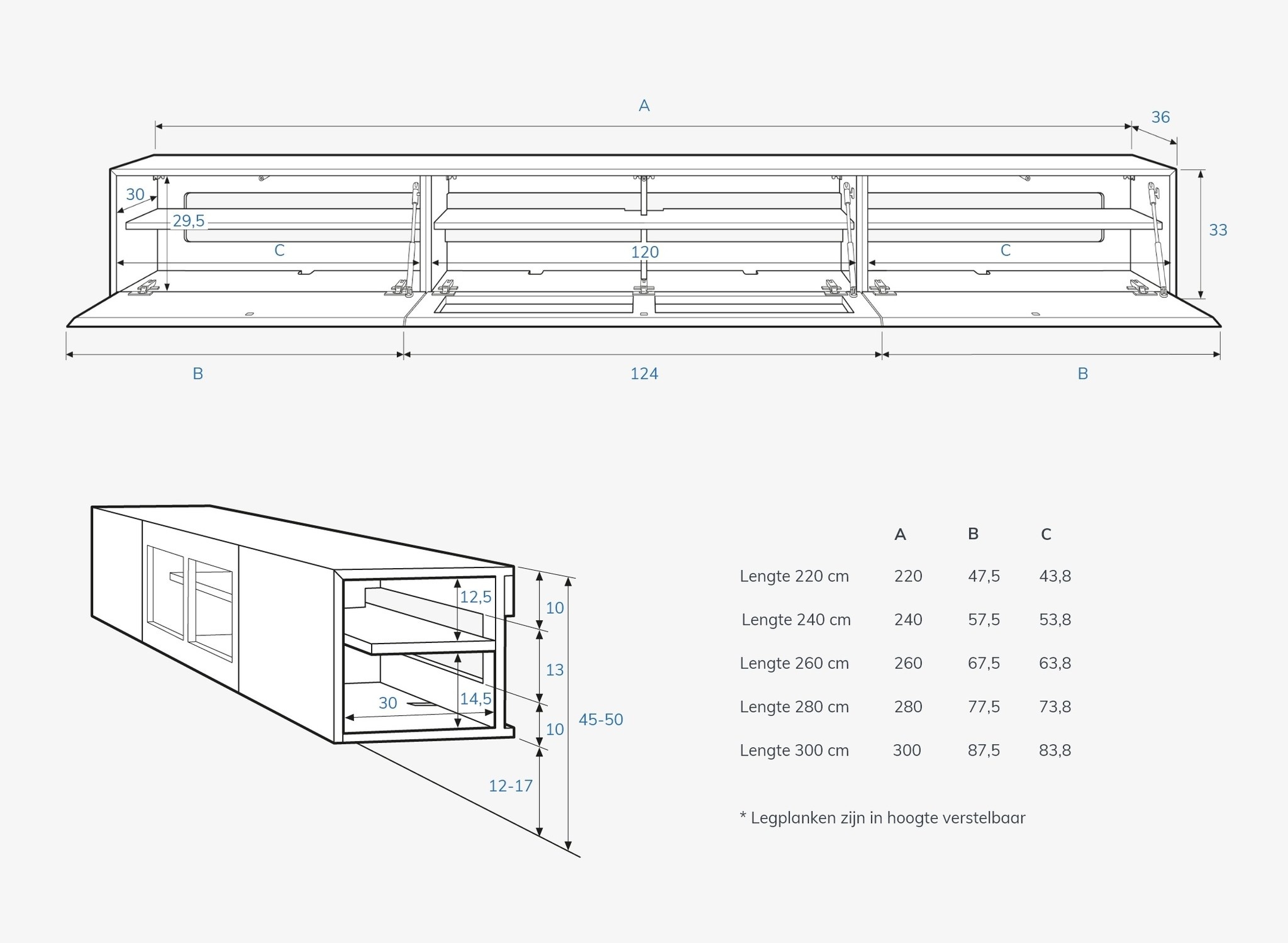 A

36

30

29,5

C

120

C

33

B

124

B

12,5

10

13

30

14,5

10

45-50

12-17

|  | A | B | C |
|---|---|---|---|
| Lengte 220 cm | 220 | 47,5 | 43,8 |
| Lengte 240 cm | 240 | 57,5 | 53,8 |
| Lengte 260 cm | 260 | 67,5 | 63,8 |
| Lengte 280 cm | 280 | 77,5 | 73,8 |
| Lengte 300 cm | 300 | 87,5 | 83,8 |

* Legplanken zijn in hoogte verstelbaar