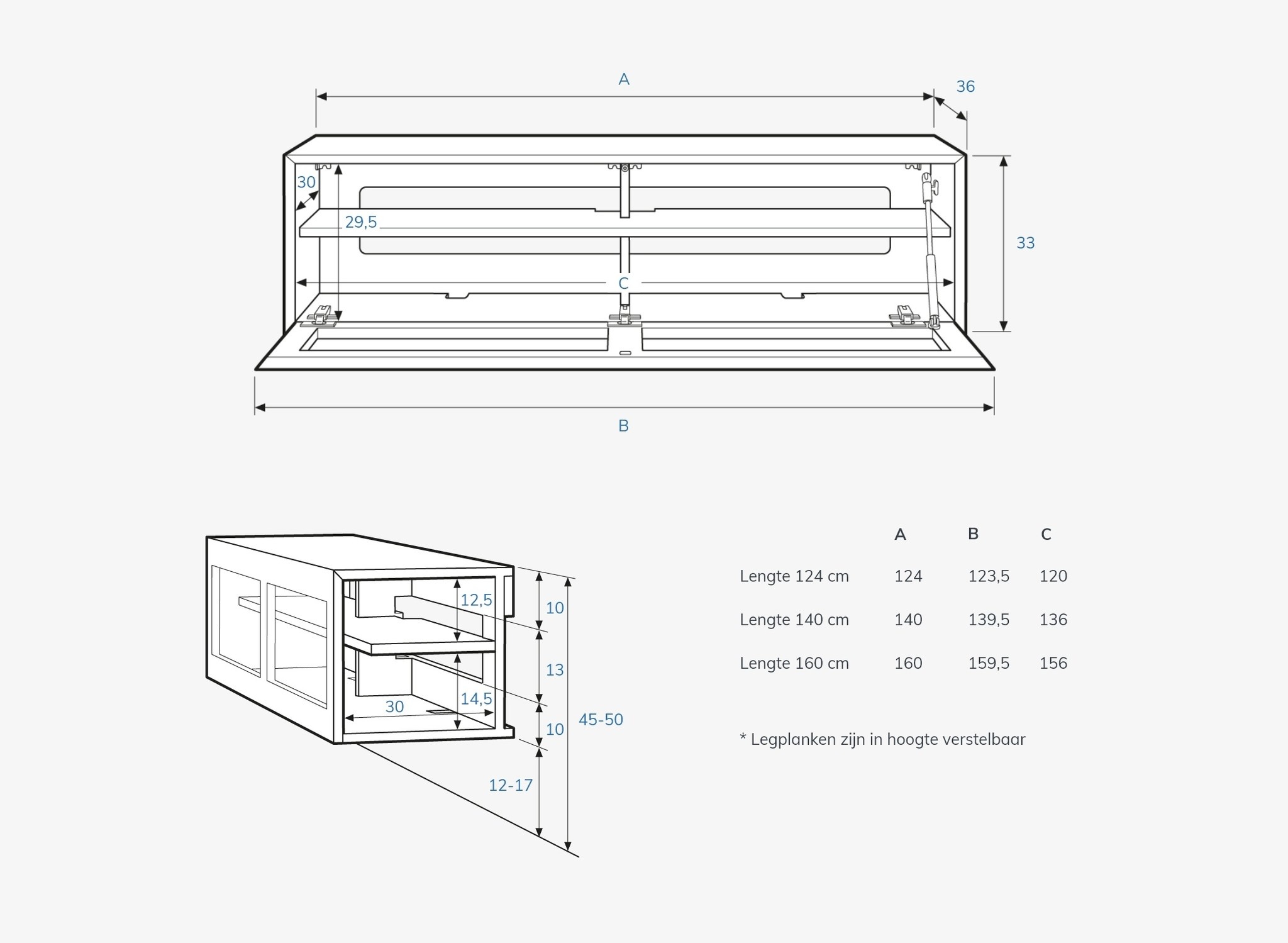 A
36
30
29,5
33
C
B

12,5
10
13
30
14,5
10
45-50
12-17

| | A | B | C |
|---|---|---|---|
| Lengte 124 cm | 124 | 123,5 | 120 |
| Lengte 140 cm | 140 | 139,5 | 136 |
| Lengte 160 cm | 160 | 159,5 | 156 |

* Legplanken zijn in hoogte verstelbaar