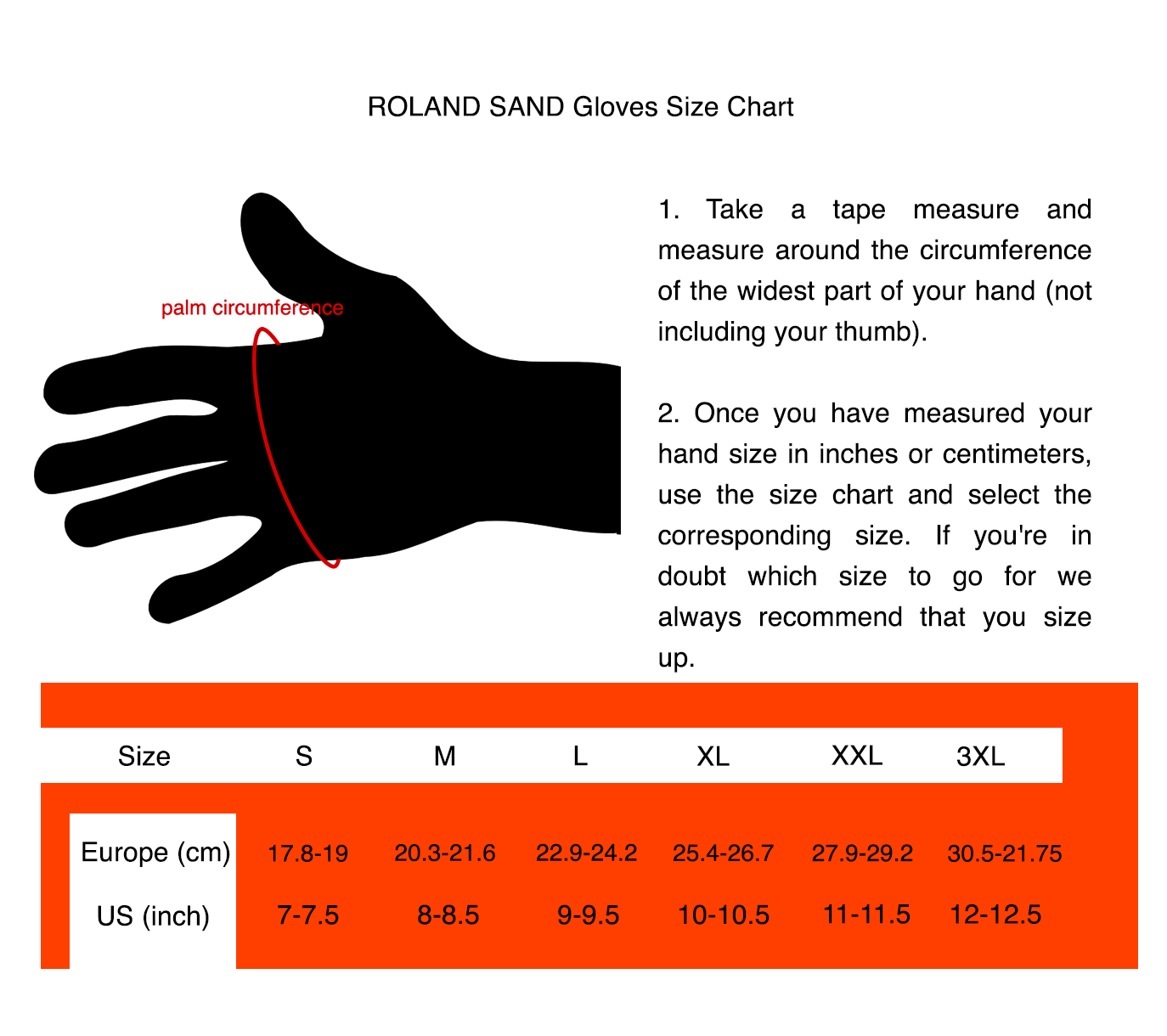 ROLAND SAND Gloves Size Chart

palm circumference

1. Take a tape measure and measure around the circumference of the widest part of your hand (not including your thumb).

2. Once you have measured your hand size in inches or centimeters, use the size chart and select the corresponding size. If you're in doubt which size to go for we always recommend that you size up.

| Size | S | M | L | XL | XXL | 3XL |
|---|---|---|---|---|---|---|
| Europe (cm) | 17.8-19 | 20.3-21.6 | 22.9-24.2 | 25.4-26.7 | 27.9-29.2 | 30.5-21.75 |
| US (inch) | 7-7.5 | 8-8.5 | 9-9.5 | 10-10.5 | 11-11.5 | 12-12.5 |