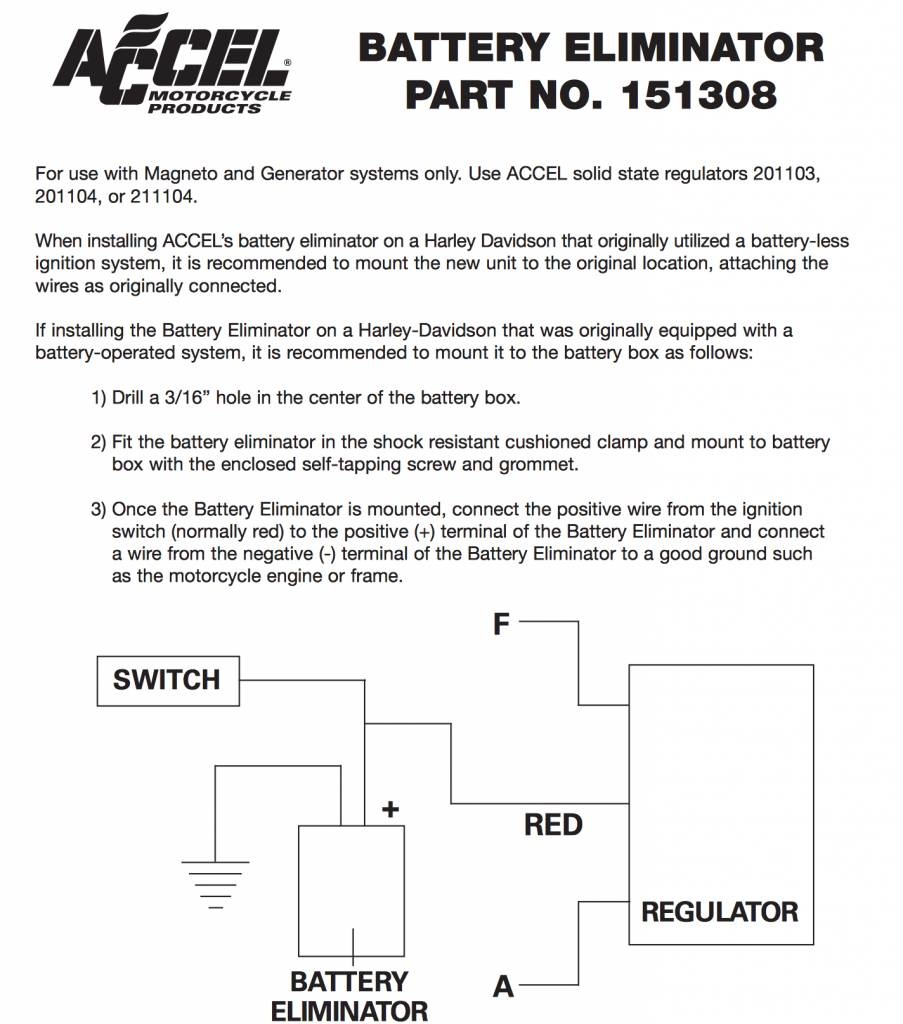 ACCEL® MOTORCYCLE PRODUCTS

BATTERY ELIMINATOR
PART NO. 151308

For use with Magneto and Generator systems only. Use ACCEL solid state regulators 201103, 201104, or 211104.

When installing ACCEL's battery eliminator on a Harley Davidson that originally utilized a battery-less ignition system, it is recommended to mount the new unit to the original location, attaching the wires as originally connected.

If installing the Battery Eliminator on a Harley-Davidson that was originally equipped with a battery-operated system, it is recommended to mount it to the battery box as follows:

1) Drill a 3/16" hole in the center of the battery box.

2) Fit the battery eliminator in the shock resistant cushioned clamp and mount to battery box with the enclosed self-tapping screw and grommet.

3) Once the Battery Eliminator is mounted, connect the positive wire from the ignition switch (normally red) to the positive (+) terminal of the Battery Eliminator and connect a wire from the negative (-) terminal of the Battery Eliminator to a good ground such as the motorcycle engine or frame.

F

SWITCH

+

RED

REGULATOR

BATTERY ELIMINATOR

A