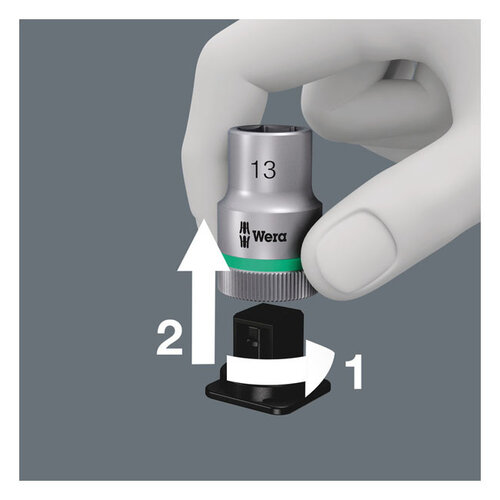 13
Wera
2
1