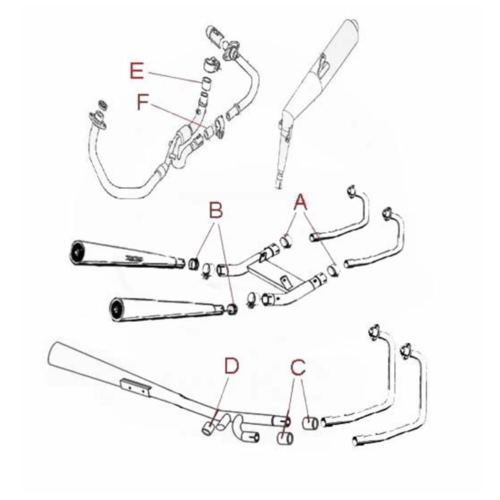 E
F
B
A
D
C