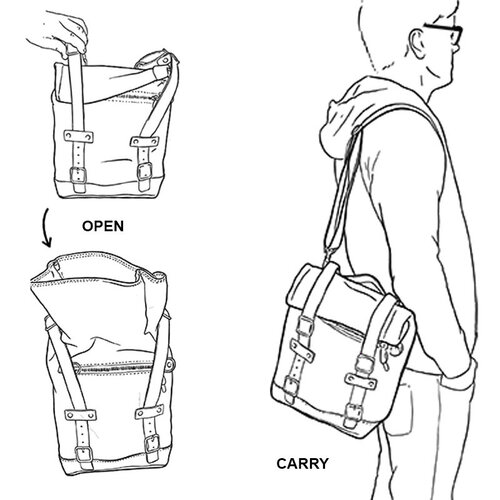 OPEN

CARRY