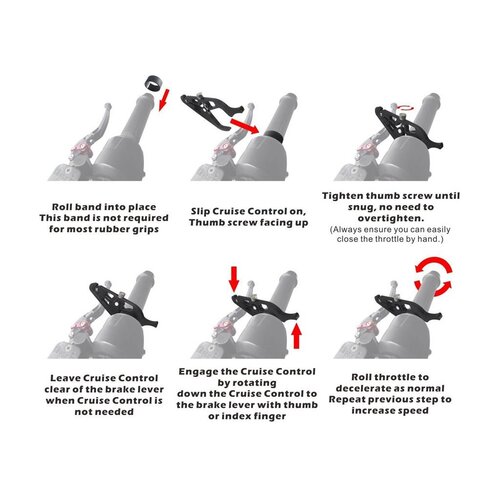 Roll band into place
This band is not required
for most rubber grips

Slip Cruise Control on,
Thumb screw facing up

Tighten thumb screw until snug, no need to overtighten.
(Always ensure you can easily close the throttle by hand.)

Leave Cruise Control clear of the brake lever when Cruise Control is not needed

Engage the Cruise Control by rotating down the Cruise Control to the brake lever with thumb or index finger

Roll throttle to decelerate as normal
Repeat previous step to increase speed