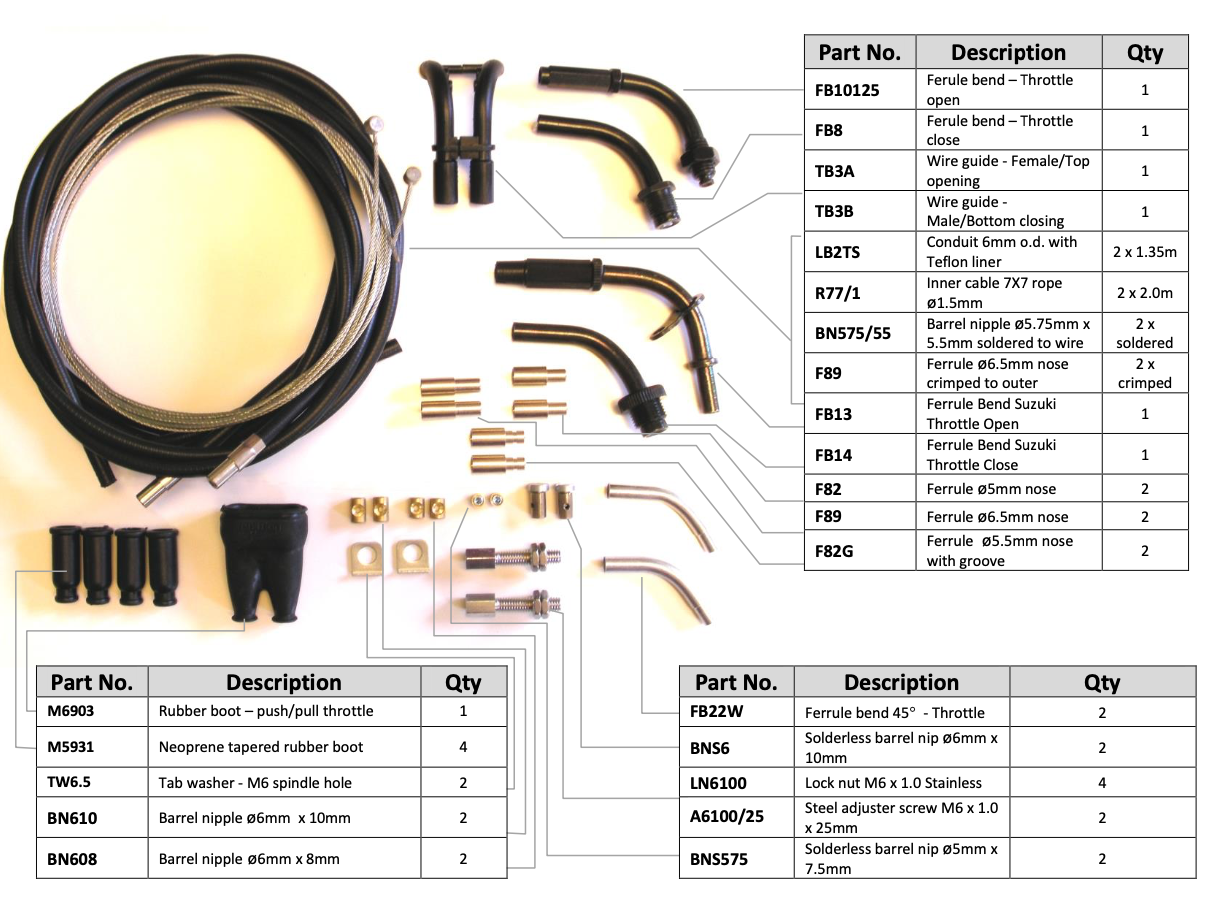 | Part No. | Description | Qty |
|---|---|---|
| FB10125 | Ferule bend – Throttle open | 1 |
| FB8 | Ferule bend – Throttle close | 1 |
| TB3A | Wire guide - Female/Top opening | 1 |
| TB3B | Wire guide - Male/Bottom closing | 1 |
| LB2TS | Conduit 6mm o.d. with Teflon liner | 2 x 1.35m |
| R77/1 | Inner cable 7X7 rope ø1.5mm | 2 x 2.0m |
| BN575/55 | Barrel nipple ø5.75mm x 5.5mm soldered to wire | 2 x soldered |
| F89 | Ferrule ø6.5mm nose crimped to outer | 2 x crimped |
| FB13 | Ferrule Bend Suzuki Throttle Open | 1 |
| FB14 | Ferrule Bend Suzuki Throttle Close | 1 |
| F82 | Ferrule ø5mm nose | 2 |
| F89 | Ferrule ø6.5mm nose | 2 |
| F82G | Ferrule ø5.5mm nose with groove | 2 |

| Part No. | Description | Qty |
|---|---|---|
| M6903 | Rubber boot – push/pull throttle | 1 |
| M5931 | Neoprene tapered rubber boot | 4 |
| TW6.5 | Tab washer - M6 spindle hole | 2 |
| BN610 | Barrel nipple ø6mm x 10mm | 2 |
| BN608 | Barrel nipple ø6mm x 8mm | 2 |

| Part No. | Description | Qty |
|---|---|---|
| FB22W | Ferrule bend 45° - Throttle | 2 |
| BNS6 | Solderless barrel nip ø6mm x 10mm | 2 |
| LN6100 | Lock nut M6 x 1.0 Stainless | 4 |
| A6100/25 | Steel adjuster screw M6 x 1.0 x 25mm | 2 |
| BNS575 | Solderless barrel nip ø5mm x 7.5mm | 2 |