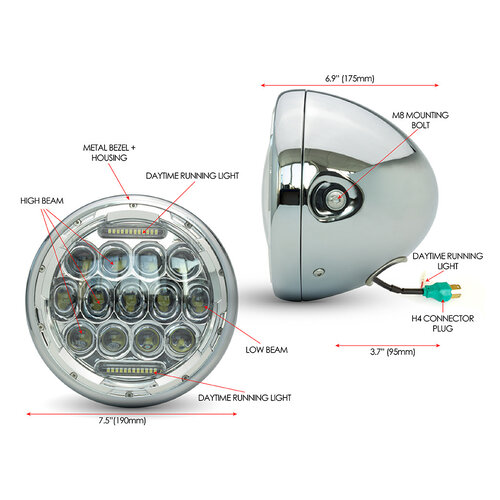 6.9" (175mm)

M8 MOUNTING BOLT

METAL BEZEL + HOUSING

DAYTIME RUNNING LIGHT

HIGH BEAM

DAYTIME RUNNING LIGHT

H4 CONNECTOR PLUG

LOW BEAM

3.7" (95mm)

DAYTIME RUNNING LIGHT

7.5"(190mm)