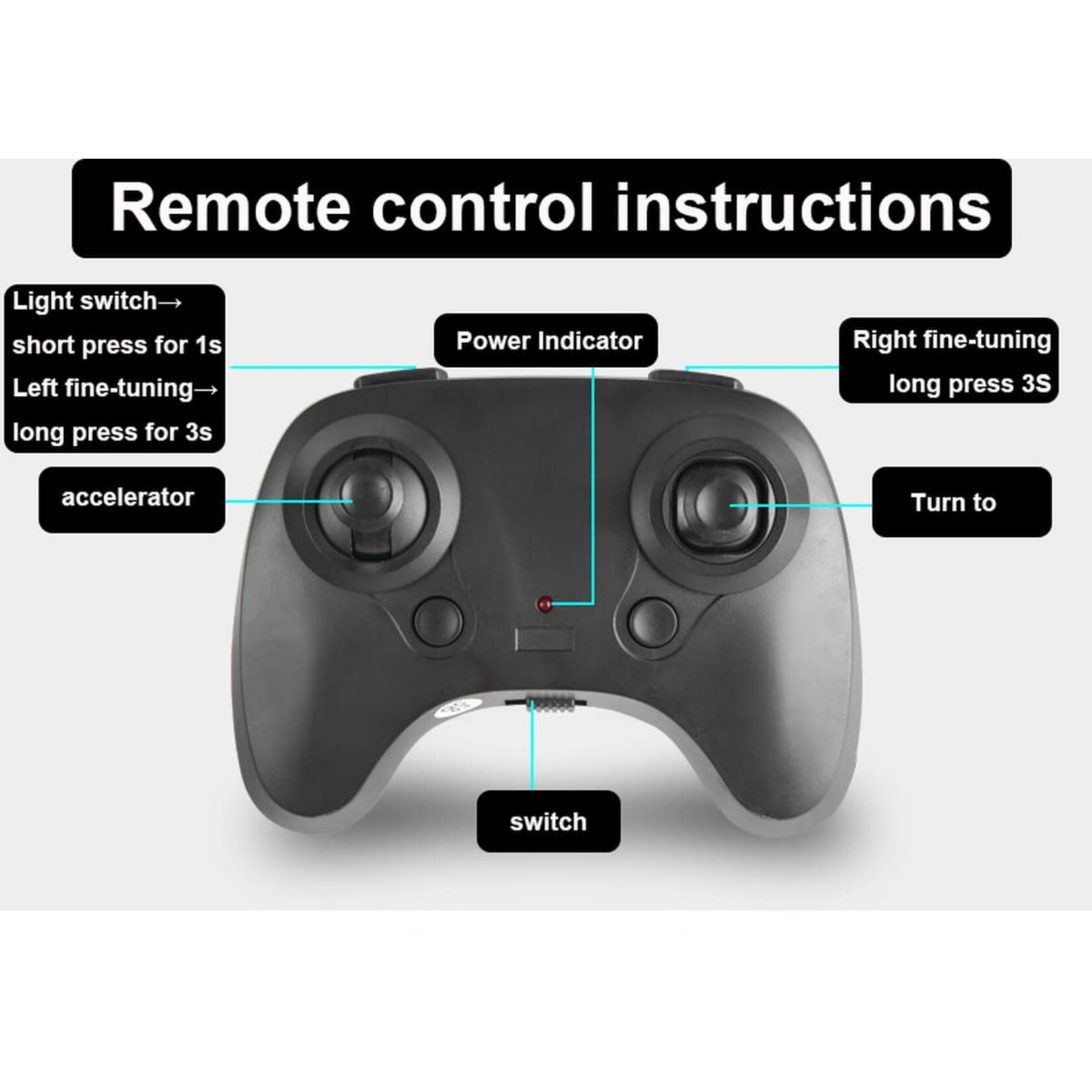 Remote control instructions

Light switch→
short press for 1s
Left fine-tuning→
long press for 3s

Power Indicator

Right fine-tuning
long press 3S

accelerator

Turn to

switch