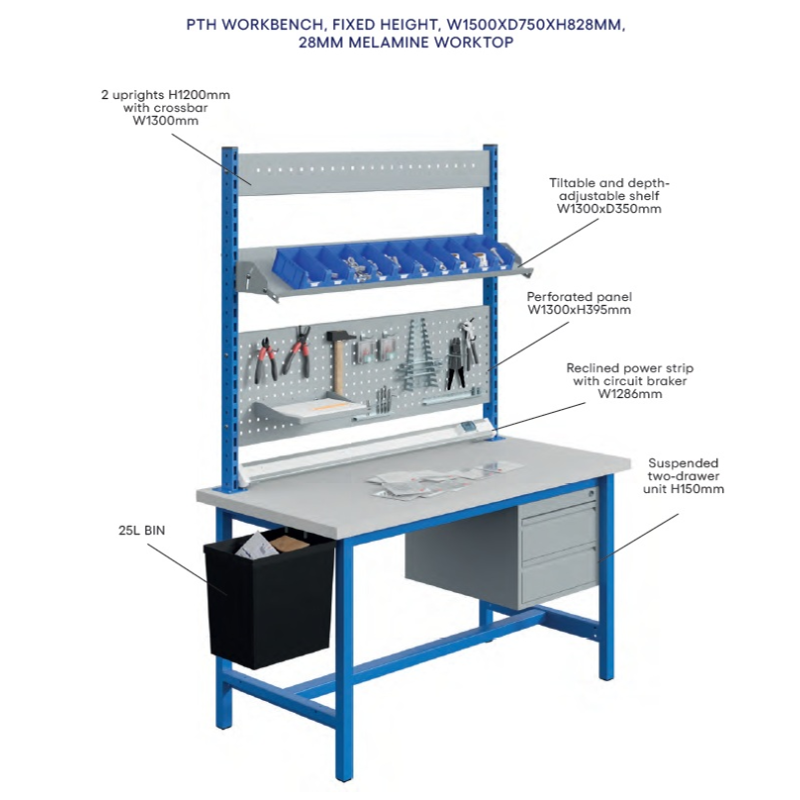 PTH WORKBENCH, FIXED HEIGHT, W1500XD750XH828MM, 28MM MELAMINE WORKTOP

2 uprights H1200mm with crossbar W1300mm

Tiltable and depth-adjustable shelf W1300xD350mm

Perforated panel W1300xH395mm

Reclined power strip with circuit braker W1286mm

Suspended two-drawer unit H150mm

25L BIN