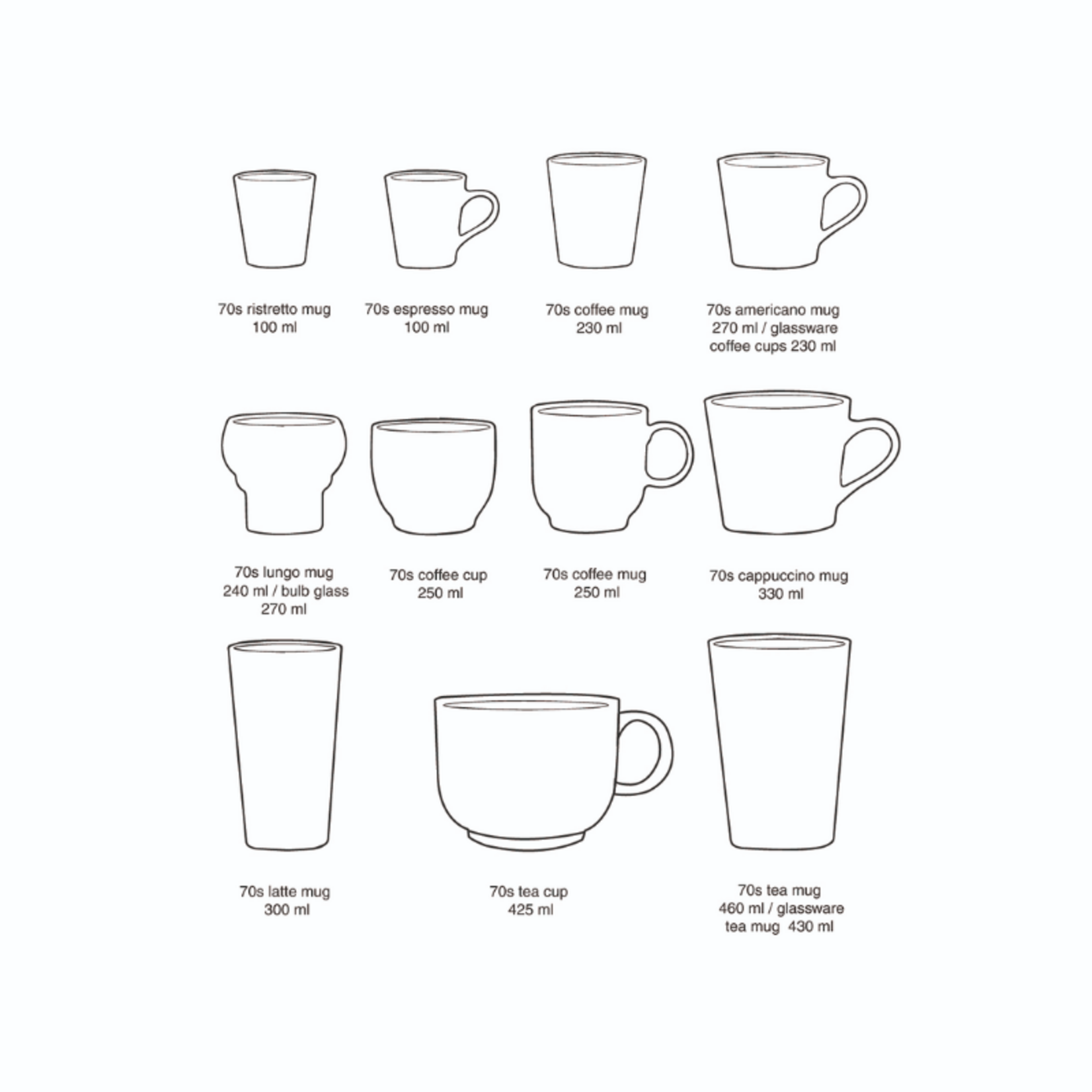 70s ristretto mug
100 ml

70s espresso mug
100 ml

70s coffee mug
230 ml

70s americano mug
270 ml / glassware
coffee cups 230 ml

70s lungo mug
240 ml / bulb glass
270 ml

70s coffee cup
250 ml

70s coffee mug
250 ml

70s cappuccino mug
330 ml

70s latte mug
300 ml

70s tea cup
425 ml

70s tea mug
460 ml / glassware
tea mug 430 ml