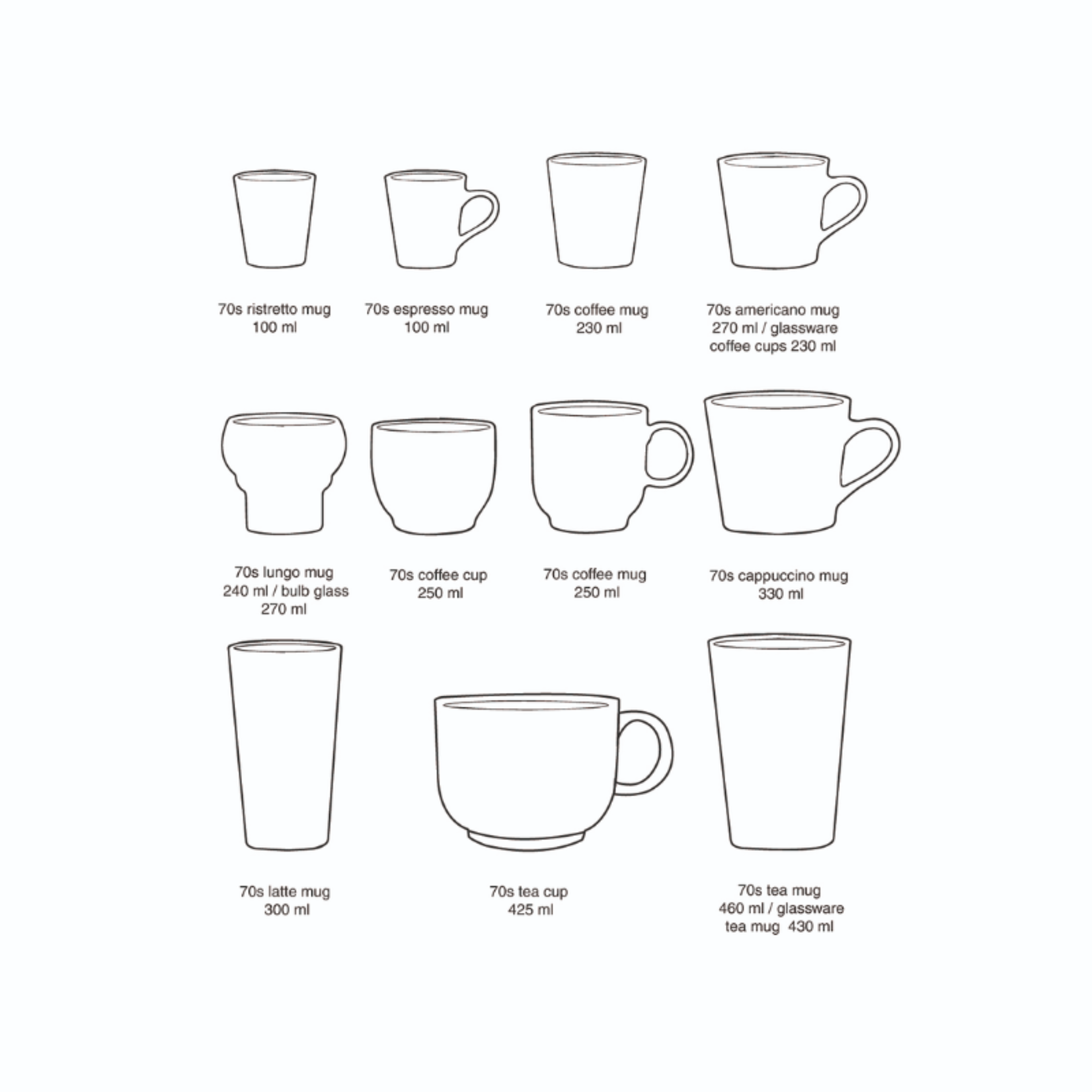 70s ristretto mug
100 ml

70s espresso mug
100 ml

70s coffee mug
230 ml

70s americano mug
270 ml / glassware
coffee cups 230 ml

70s lungo mug
240 ml / bulb glass
270 ml

70s coffee cup
250 ml

70s coffee mug
250 ml

70s cappuccino mug
330 ml

70s latte mug
300 ml

70s tea cup
425 ml

70s tea mug
460 ml / glassware
tea mug 430 ml