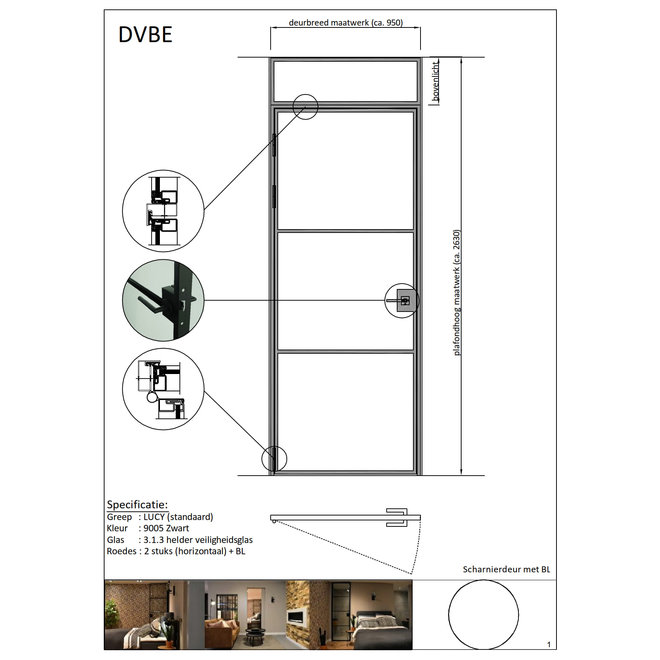 DVBE

deurbreed maatwerk (ca. 950)

bovenlicht

plafondhoog maatwerk (ca. 2630)

Specificatie:
Greep : LUCY (standaard)
Kleur : 9005 Zwart
Glas : 3.1.3 helder veiligheidsglas
Roedes : 2 stuks (horizontaal) + BL

Scharnierdeur met BL

1