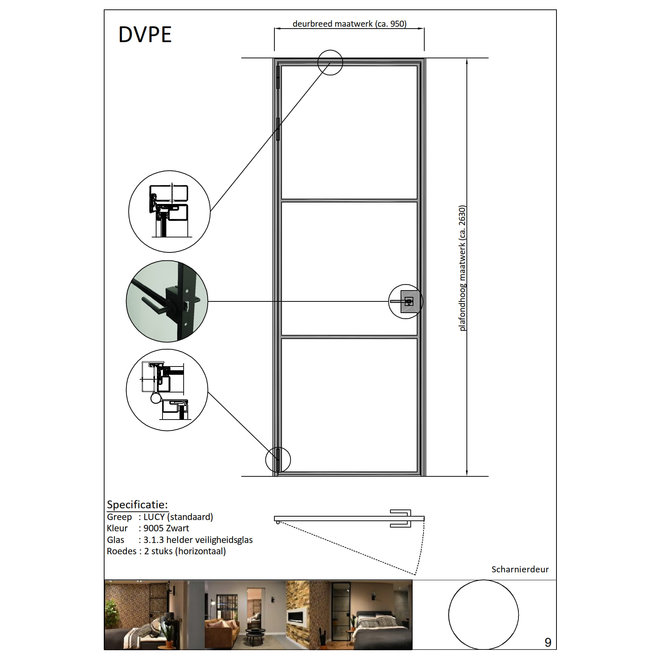 DVPE

deurbreed maatwerk (ca. 950)

plafondhoog maatwerk (ca. 2630)

Specificatie:
Greep : LUCY (standaard)
Kleur : 9005 Zwart
Glas : 3.1.3 helder veiligheidsglas
Roedes : 2 stuks (horizontaal)

Scharnierdeur

9