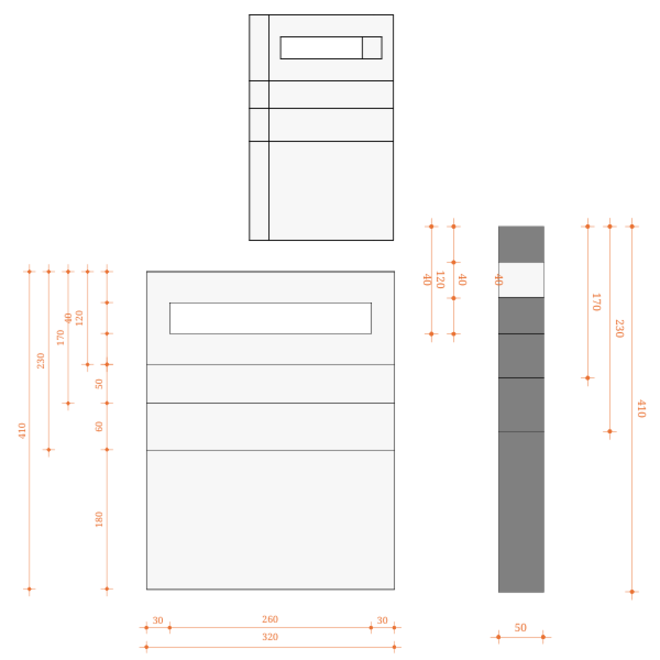 410
230
170
40
120
50
60
180
30
260
30
320
40
120
40
40
170
230
410
50