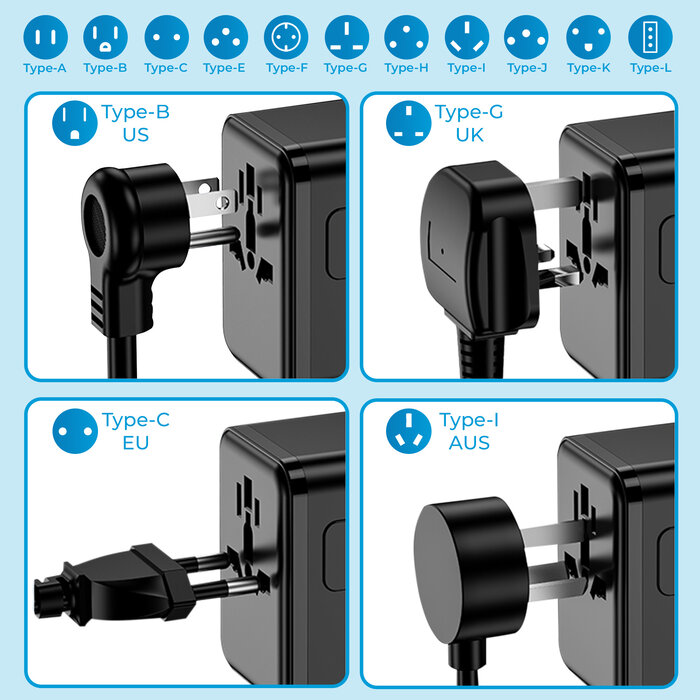 Type-A Type-B Type-C Type-E Type-F Type-G Type-H Type-I Type-J Type-K Type-L

Type-B
US

Type-G
UK

Type-C
EU

Type-I
AUS