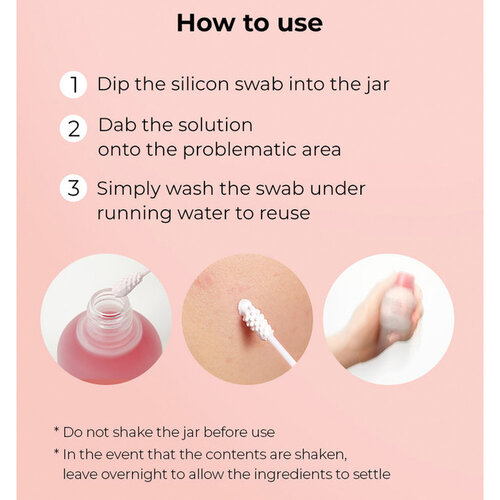 How to use

1 Dip the silicon swab into the jar

2 Dab the solution onto the problematic area

3 Simply wash the swab under running water to reuse

* Do not shake the jar before use

* In the event that the contents are shaken, leave overnight to allow the ingredients to settle