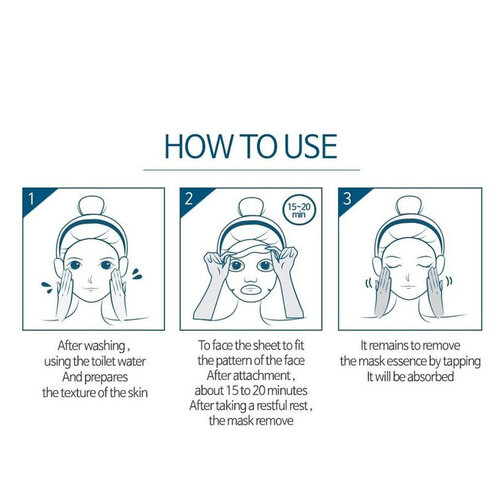 HOW TO USE

1

After washing , using the toilet water And prepares the texture of the skin

2

15~20 min

To face the sheet to fit the pattern of the face After attachment , about 15 to 20 minutes After taking a restful rest , the mask remove

3

It remains to remove the mask essence by tapping It will be absorbed