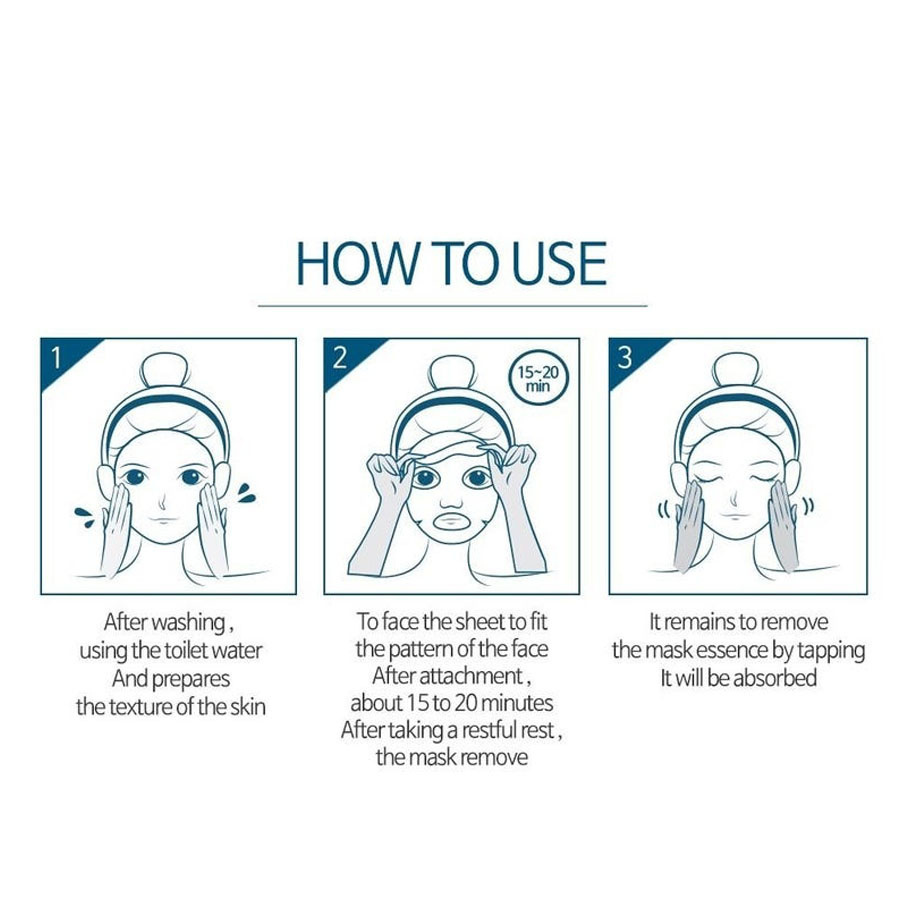 HOW TO USE

1

After washing , using the toilet water And prepares the texture of the skin

2

15~20 min

To face the sheet to fit the pattern of the face After attachment , about 15 to 20 minutes After taking a restful rest , the mask remove

3

It remains to remove the mask essence by tapping It will be absorbed