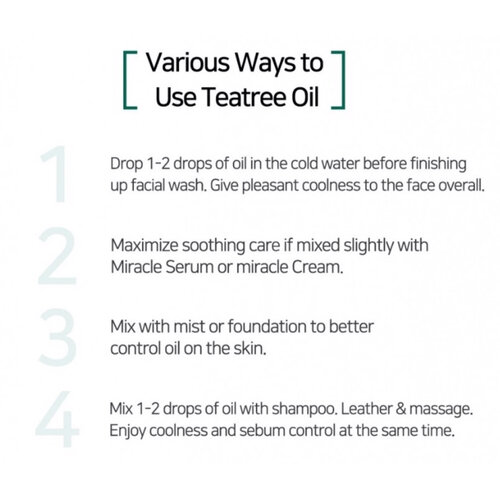 [ Various Ways to Use Teatree Oil ]

1 Drop 1-2 drops of oil in the cold water before finishing up facial wash. Give pleasant coolness to the face overall.

2 Maximize soothing care if mixed slightly with Miracle Serum or miracle Cream.

3 Mix with mist or foundation to better control oil on the skin.

4 Mix 1-2 drops of oil with shampoo. Leather & massage. Enjoy coolness and sebum control at the same time.