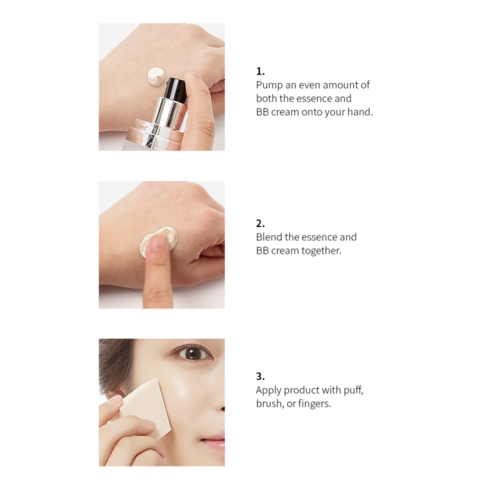 1.
Pump an even amount of both the essence and BB cream onto your hand.

2.
Blend the essence and BB cream together.

3.
Apply product with puff, brush, or fingers.