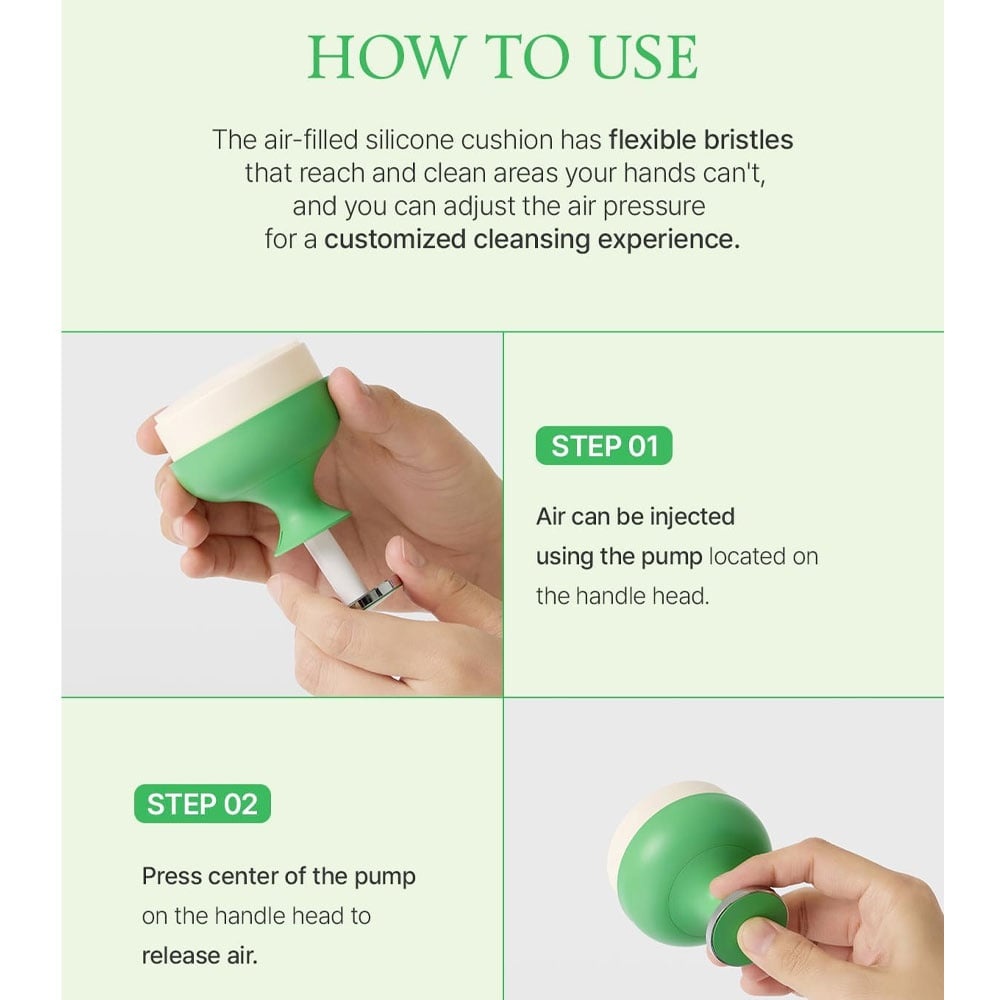 HOW TO USE

The air-filled silicone cushion has flexible bristles that reach and clean areas your hands can't, and you can adjust the air pressure for a customized cleansing experience.

STEP 01

Air can be injected using the pump located on the handle head.

STEP 02

Press center of the pump on the handle head to release air.