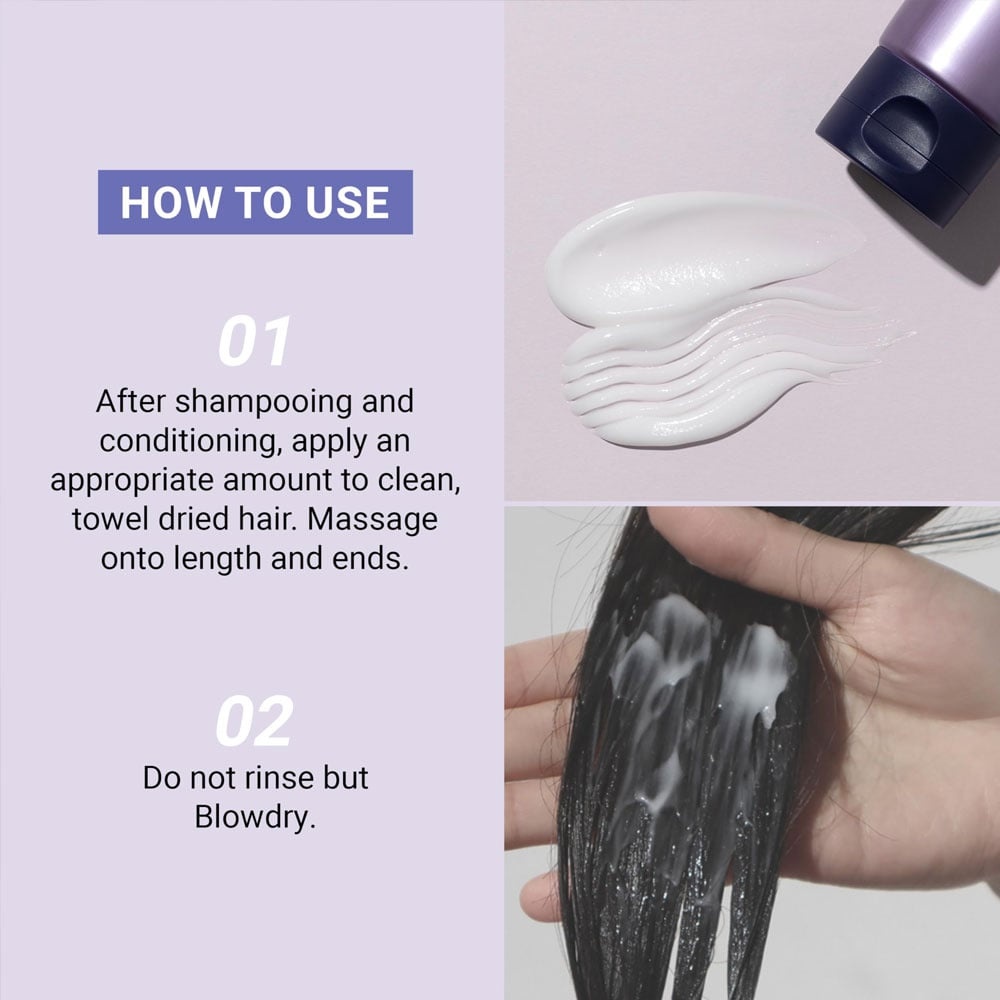 HOW TO USE

01
After shampooing and conditioning, apply an appropriate amount to clean, towel dried hair. Massage onto length and ends.

02
Do not rinse but Blowdry.