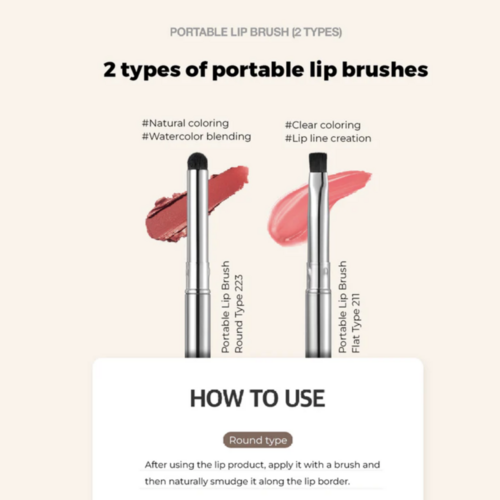 PORTABLE LIP BRUSH (2 TYPES)

2 types of portable lip brushes

#Natural coloring
#Watercolor blending

#Clear coloring
#Lip line creation

Portable Lip Brush
Round Type 223

Portable Lip Brush
Flat Type 211

HOW TO USE

Round type

After using the lip product, apply it with a brush and then naturally smudge it along the lip border.