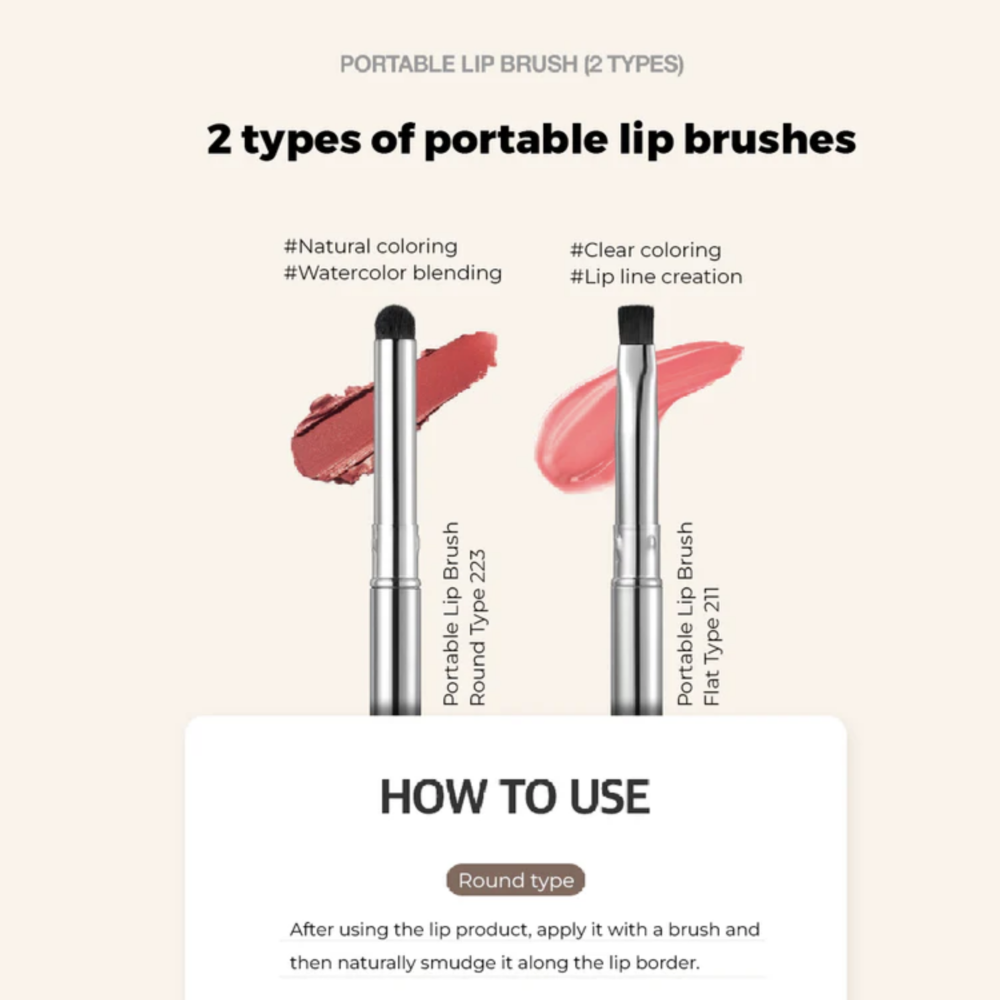 PORTABLE LIP BRUSH (2 TYPES)

2 types of portable lip brushes

#Natural coloring
#Watercolor blending

#Clear coloring
#Lip line creation

Portable Lip Brush
Round Type 223

Portable Lip Brush
Flat Type 211

HOW TO USE

Round type

After using the lip product, apply it with a brush and then naturally smudge it along the lip border.