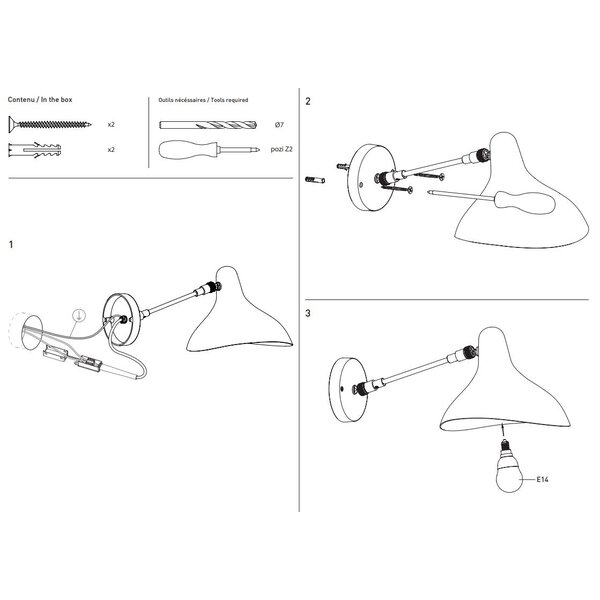 Contenu / In the box

x2

x2

Outils nécéssaires / Tools required

Ø7

pozi Z2

1

2

3

E14