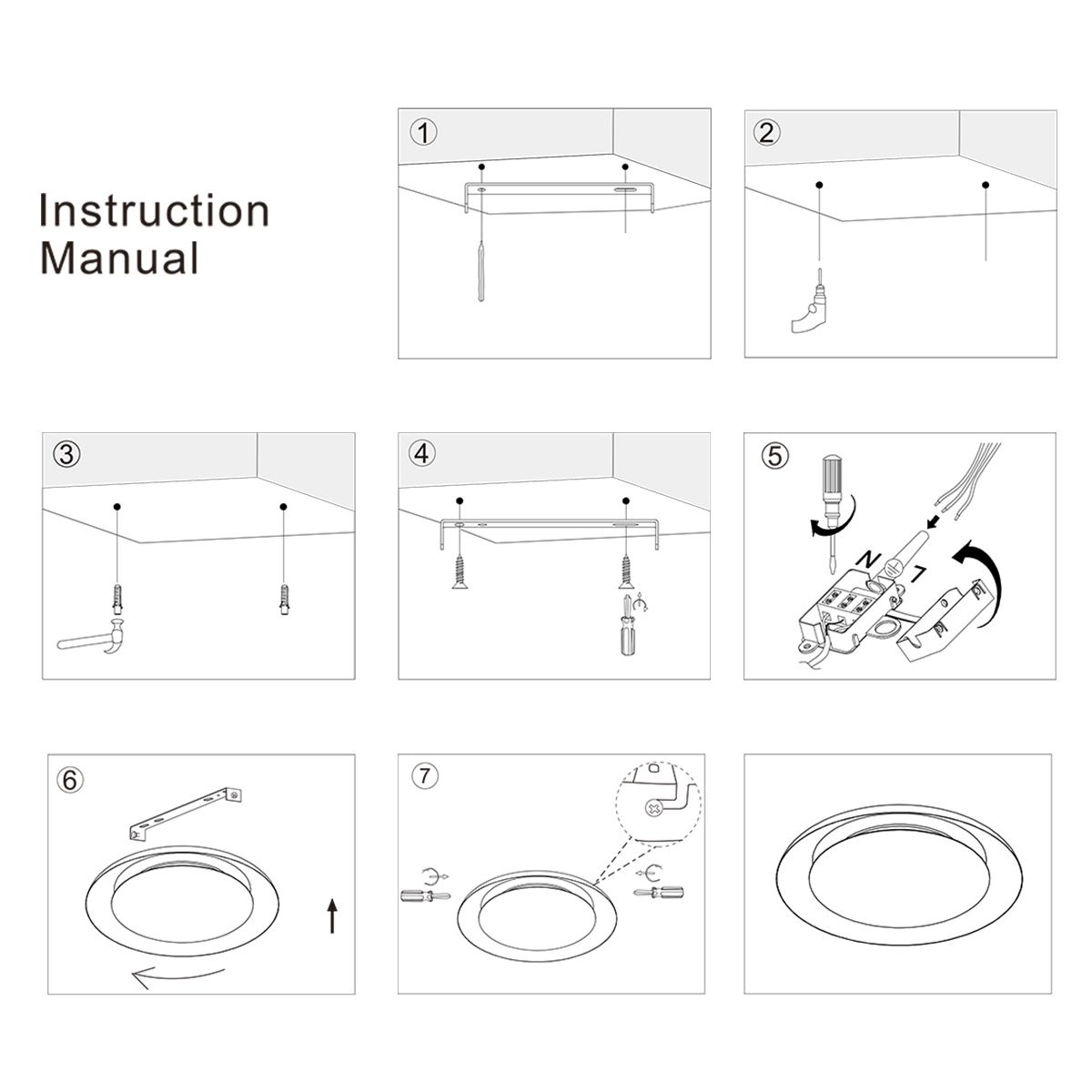 Instruction Manual

①

②

③

④

⑤

N

L

⑥

⑦