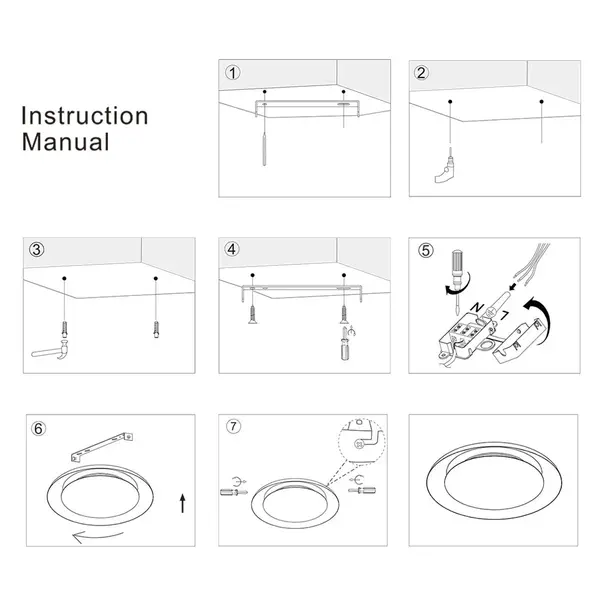 Instruction Manual

1

2

3

4

5

N

L

6

7