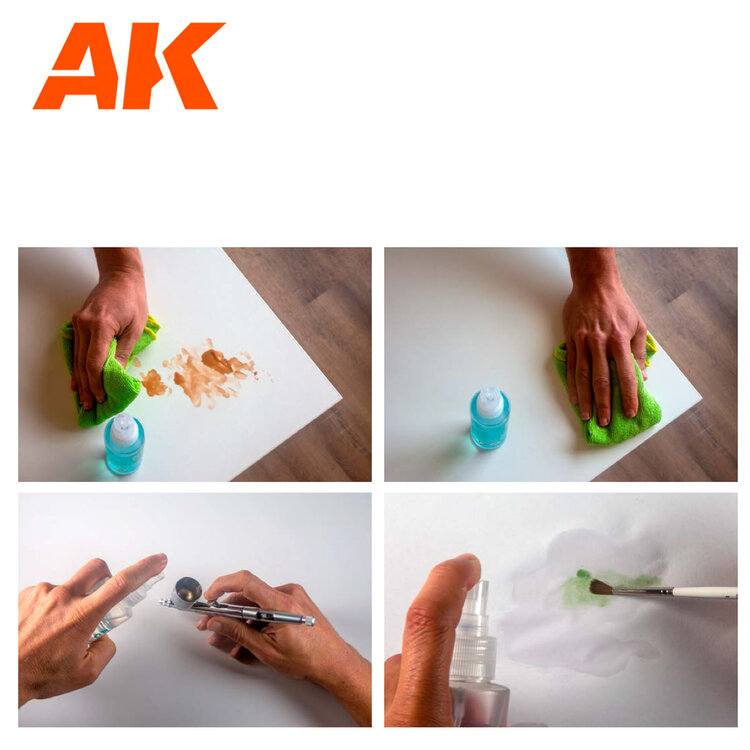 AK