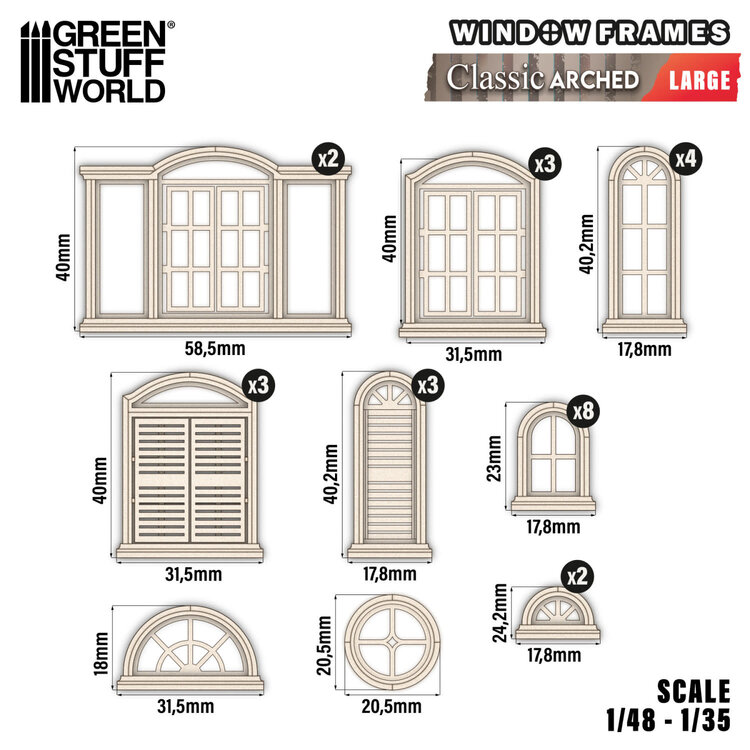 GREEN STUFF WORLD®

WINDOW FRAMES
Classic ARCHED LARGE

x2
40mm
58,5mm

x3
40mm
31,5mm

x4
40,2mm
17,8mm

x3
40mm
31,5mm

x3
40,2mm
17,8mm

x8
23mm
17,8mm

18mm
31,5mm

20,5mm
20,5mm

x2
24,2mm
17,8mm

SCALE
1/48 - 1/35