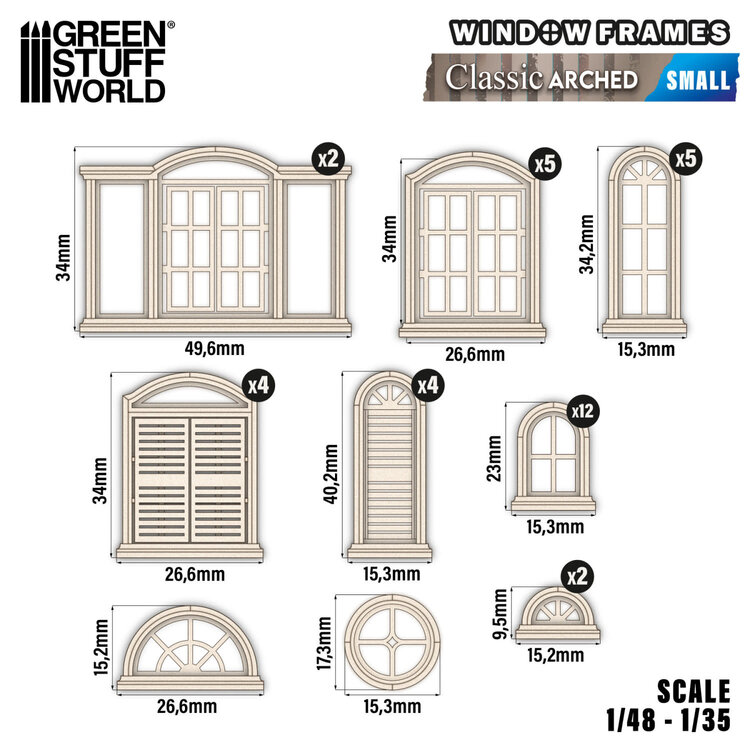 GREEN STUFF WORLD®

WINDOW FRAMES
Classic ARCHED SMALL

x2
34mm
49,6mm

x5
34mm
26,6mm

x5
34,2mm
15,3mm

x4
34mm
26,6mm

x4
40,2mm
15,3mm

x12
23mm
15,3mm

15,2mm
26,6mm

17,3mm
15,3mm

x2
9,5mm
15,2mm

SCALE
1/48 - 1/35