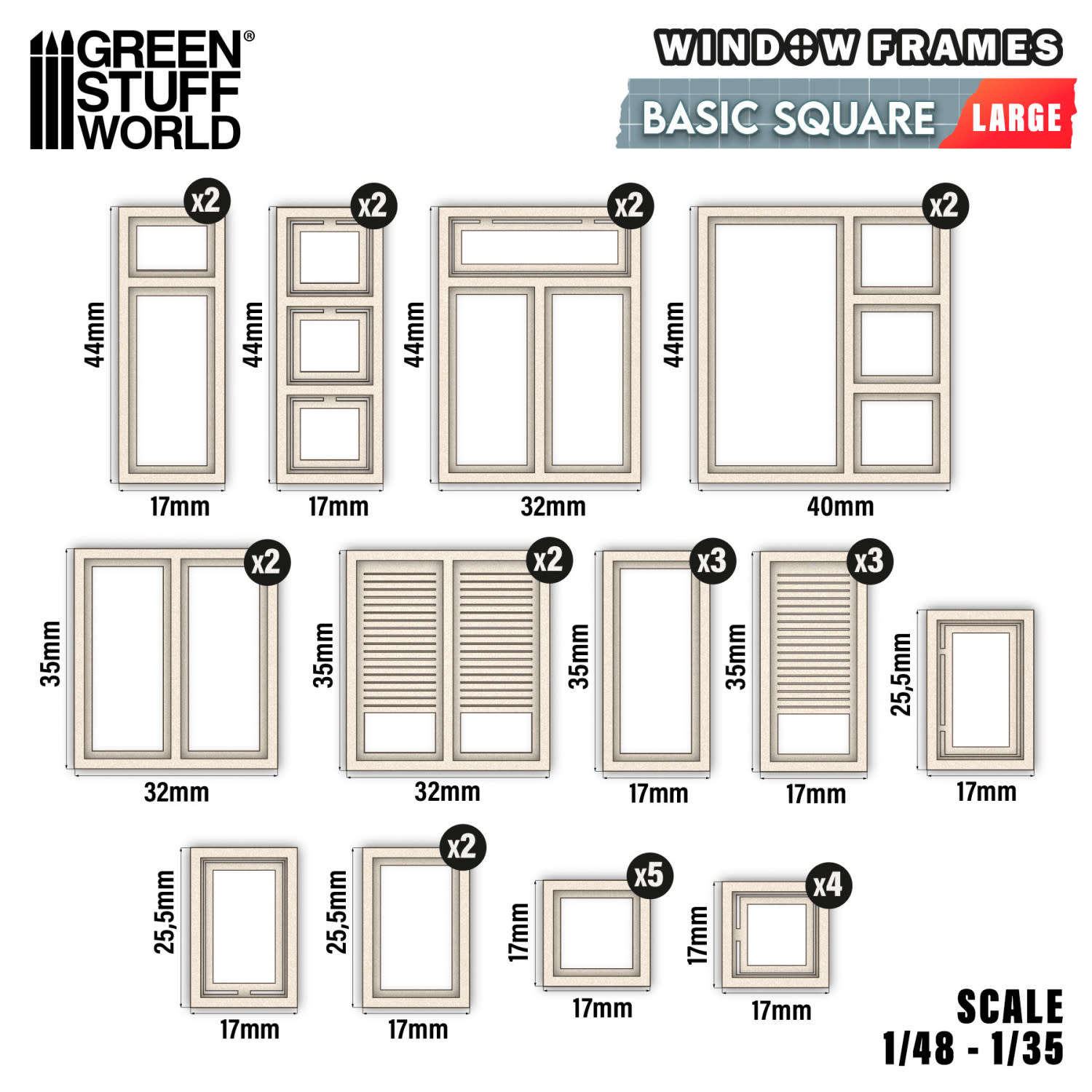 GREEN STUFF WORLD®

WINDOW FRAMES
BASIC SQUARE LARGE

x2
44mm
17mm

x2
44mm
17mm

x2
44mm
32mm

x2
44mm
40mm

x2
35mm
32mm

x2
35mm
32mm

x3
35mm
17mm

x3
35mm
17mm

25,5mm
17mm

25,5mm
17mm

x2
25,5mm
17mm

x5
17mm
17mm

x4
17mm
17mm

SCALE
1/48 - 1/35