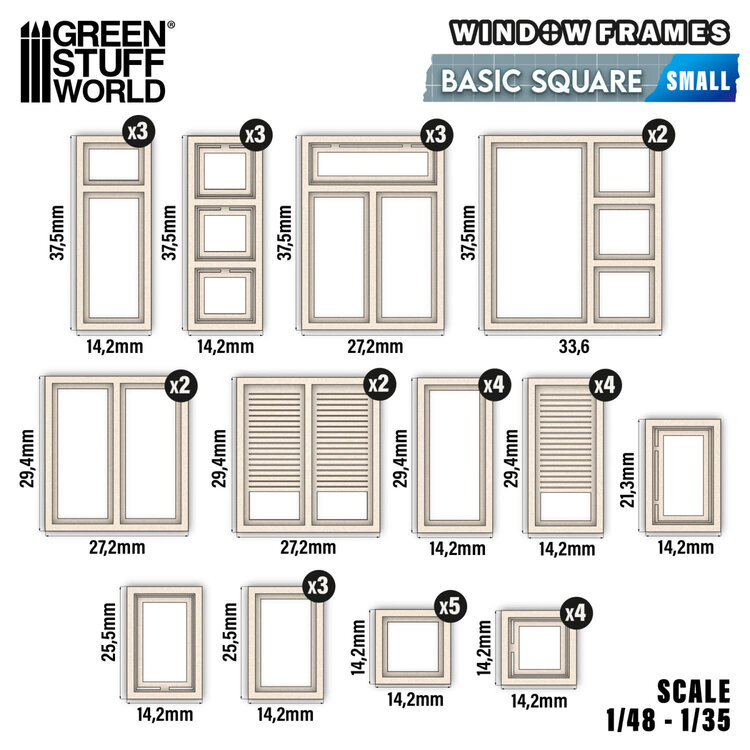 GREEN STUFF WORLD®

WINDOW FRAMES
BASIC SQUARE SMALL

x3
37,5mm
14,2mm

x3
37,5mm
14,2mm

x3
37,5mm
27,2mm

x2
37,5mm
33,6

x2
29,4mm
27,2mm

x2
29,4mm
27,2mm

x4
29,4mm
14,2mm

x4
29,4mm
14,2mm

21,3mm
14,2mm

25,5mm
14,2mm

x3
25,5mm
14,2mm

x5
14,2mm
14,2mm

x4
14,2mm
14,2mm

SCALE
1/48 - 1/35