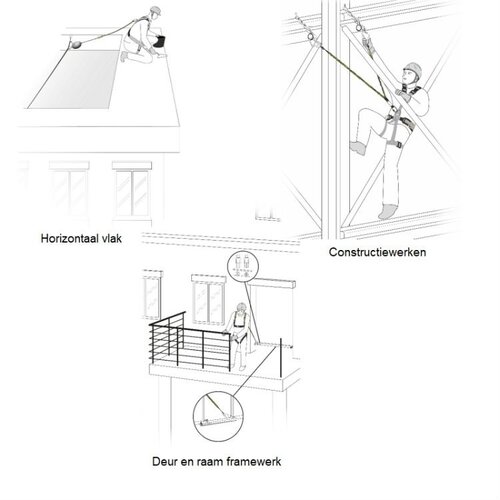 Horizontaal vlak

Constructiewerken

Deur en raam framewerk