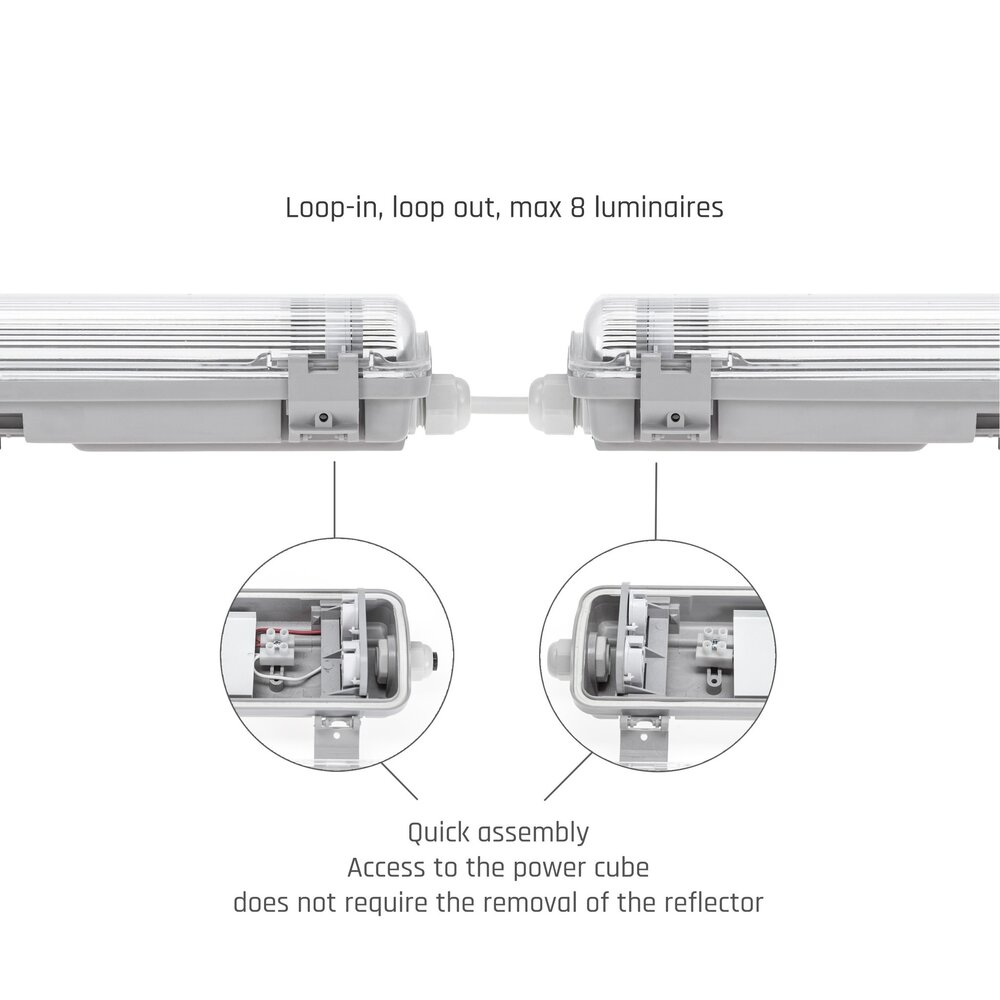 Loop-in, loop out, max 8 luminaires

Quick assembly
Access to the power cube
does not require the removal of the reflector