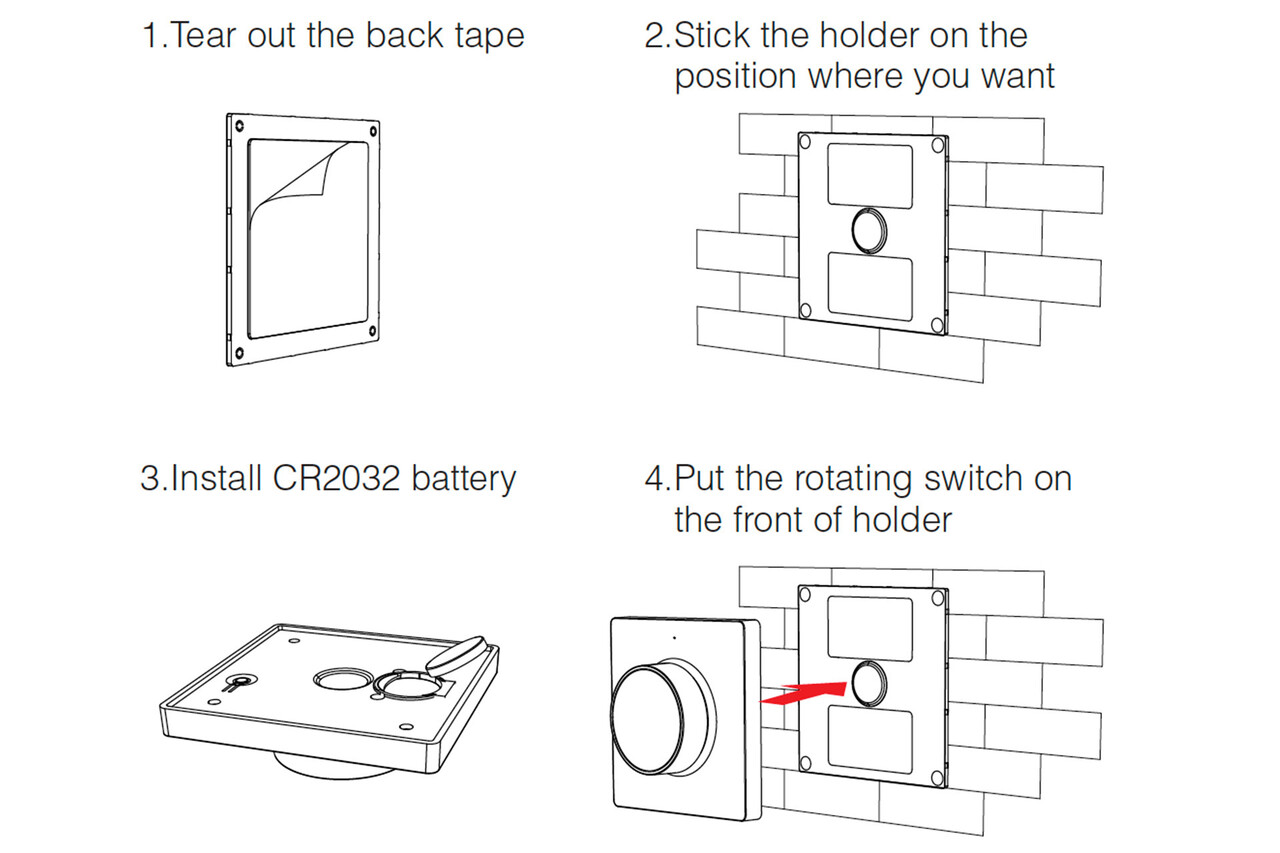 1.Tear out the back tape

2.Stick the holder on the position where you want

3.Install CR2032 battery

4.Put the rotating switch on the front of holder