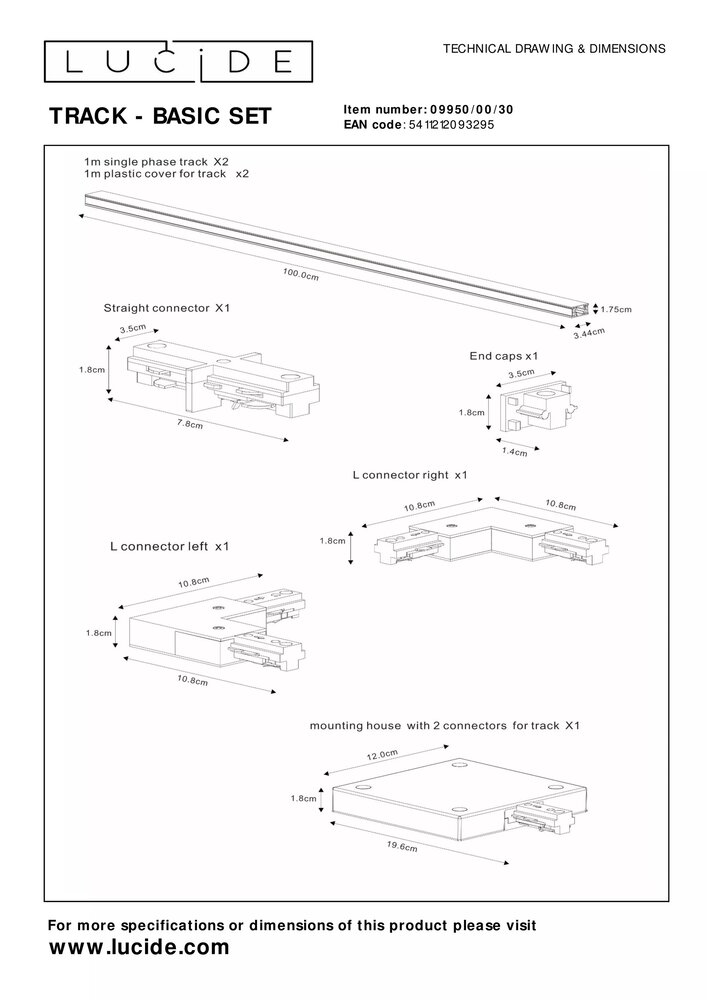 LUCIDE

TECHNICAL DRAWING & DIMENSIONS

TRACK - BASIC SET

Item number: 09950/00/30
EAN code: 5411212093295

1m single phase track X2
1m plastic cover for track x2

100.0cm

1.75cm

3.44cm

Straight connector X1

3.5cm

1.8cm

7.8cm

End caps x1

3.5cm

1.8cm

1.4cm

L connector right x1

10.8cm

10.8cm

1.8cm

L connector left x1

10.8cm

1.8cm

10.8cm

mounting house with 2 connectors for track X1

12.0cm

1.8cm

19.6cm

For more specifications or dimensions of this product please visit
www.lucide.com